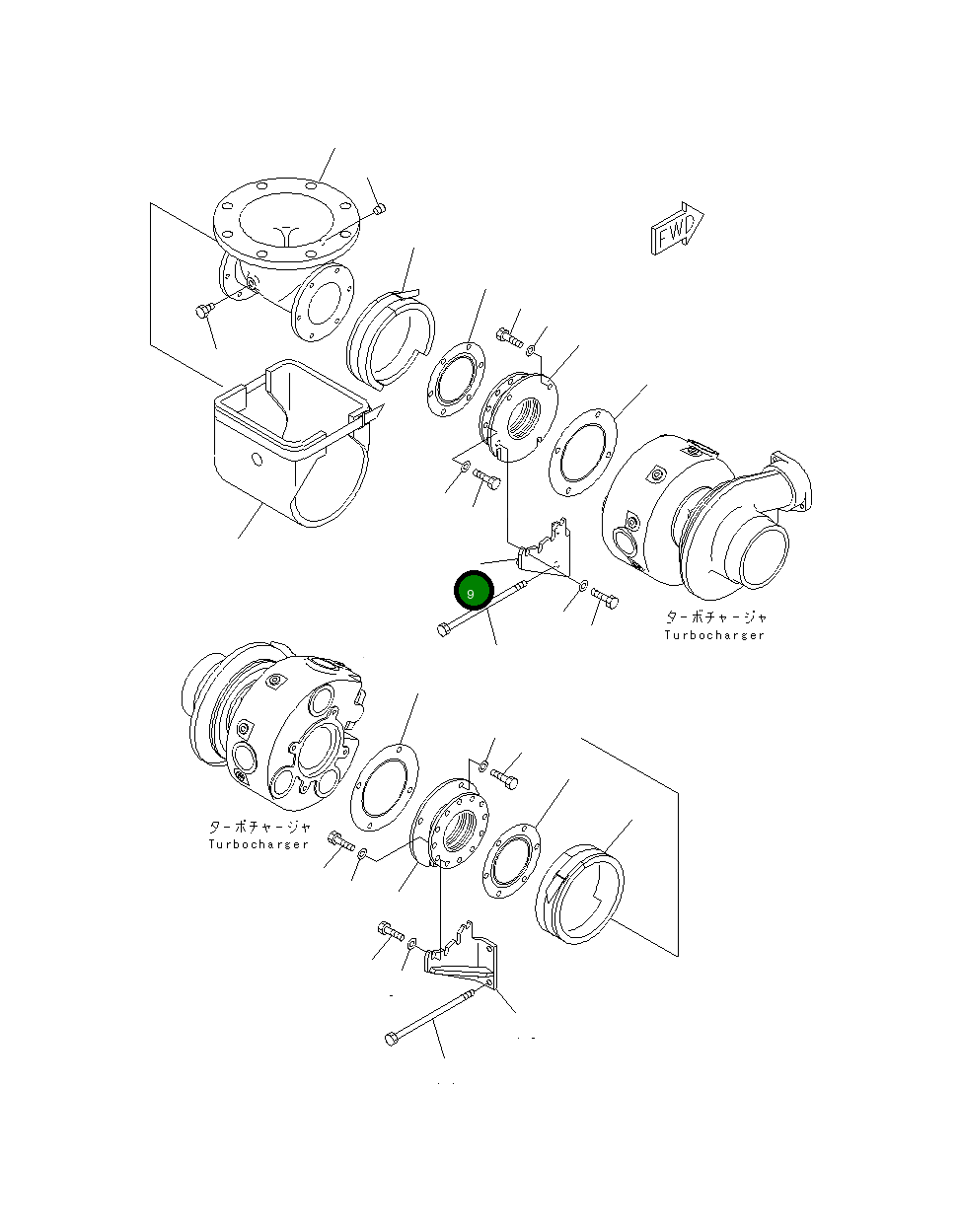 FWD

9

ターボチャージャ
Turbocharger

ターボチャージャ
Turbocharger