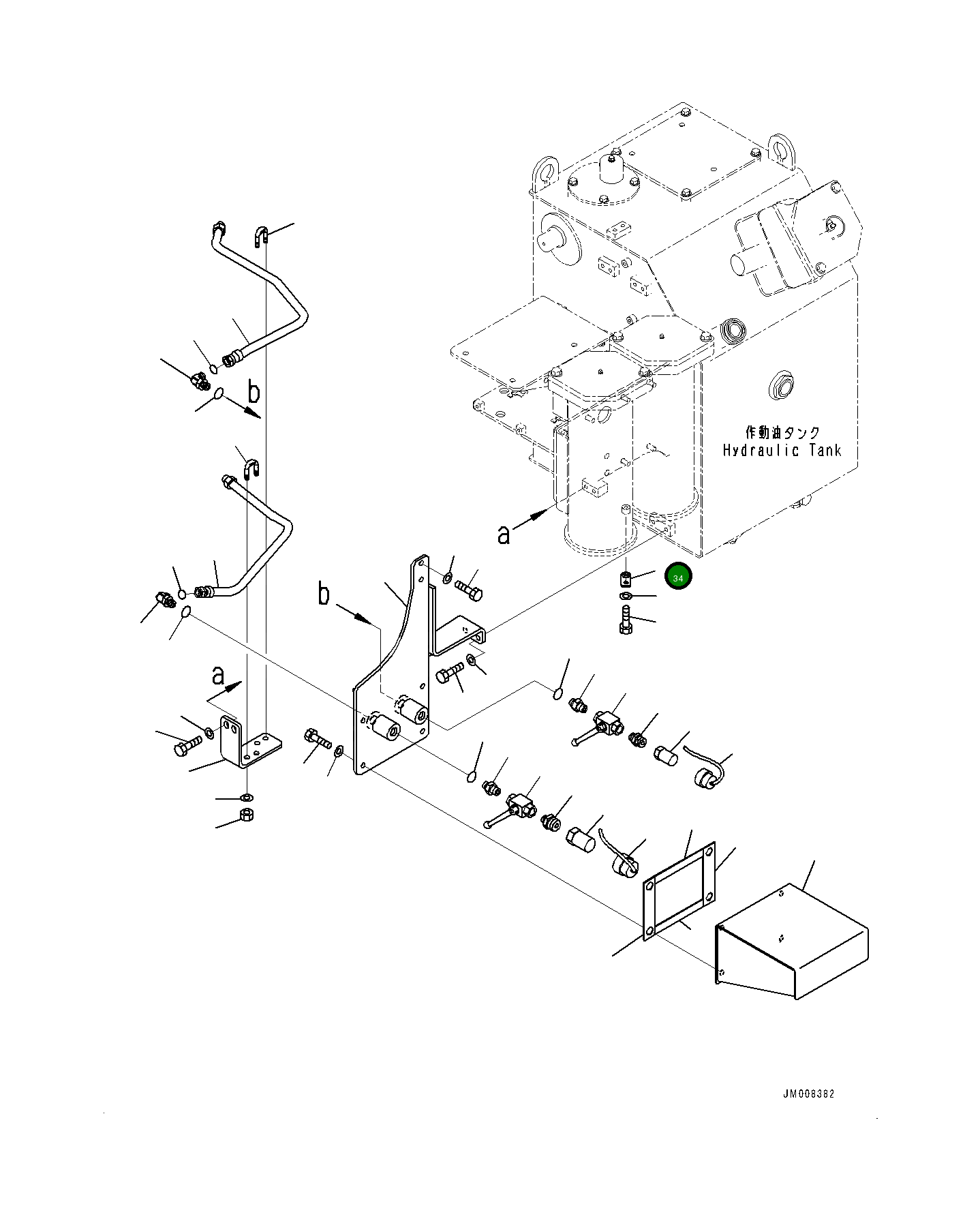 b

作動油タンク
Hydraulic Tank

a

34

b

a

JM008382