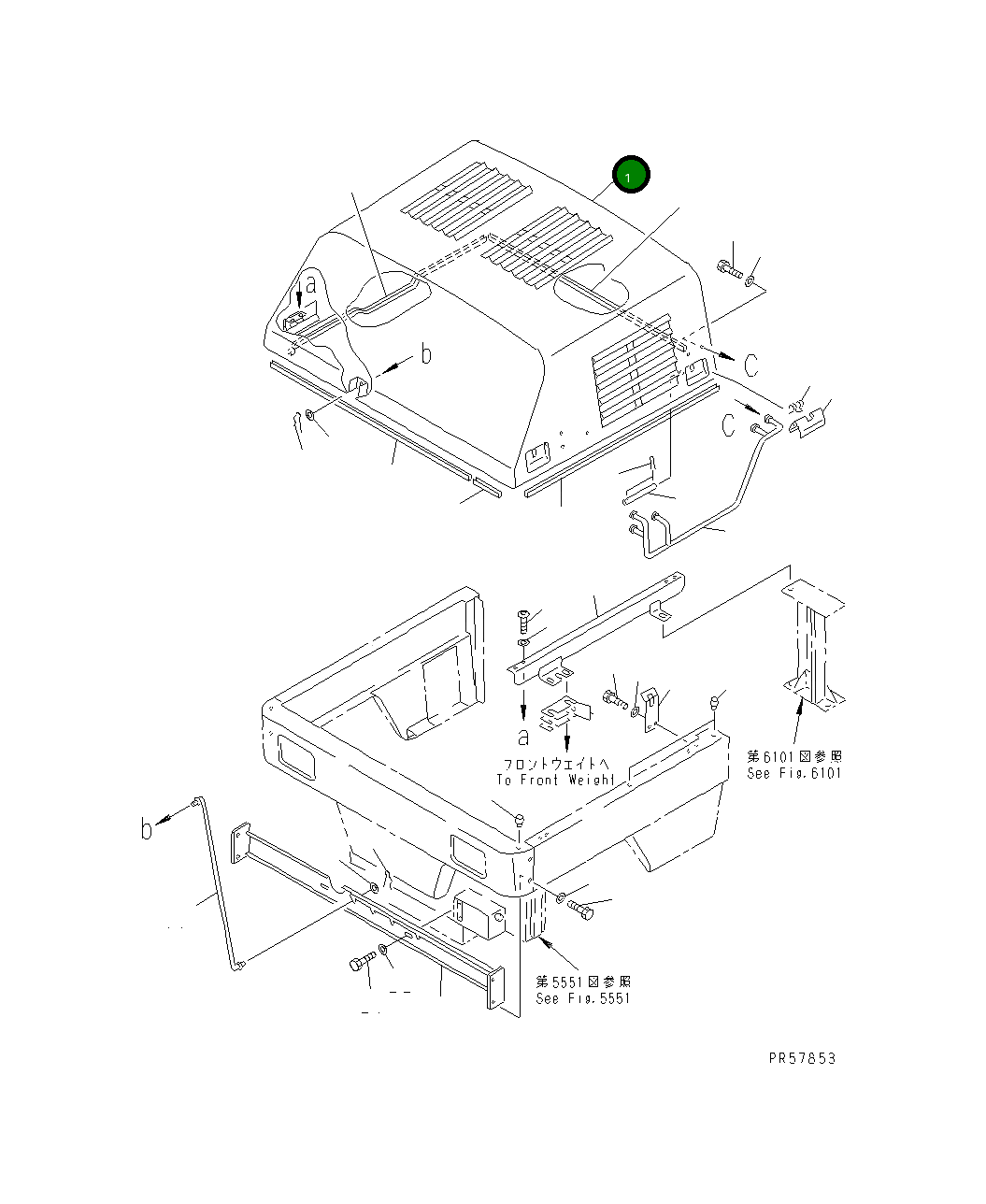 1

a

b

C

C

a

フロントウエイトへ
To Front Weight

第6101図参照
See Fig.6101

b

第5551図参照
See Fig.5551

PR57853