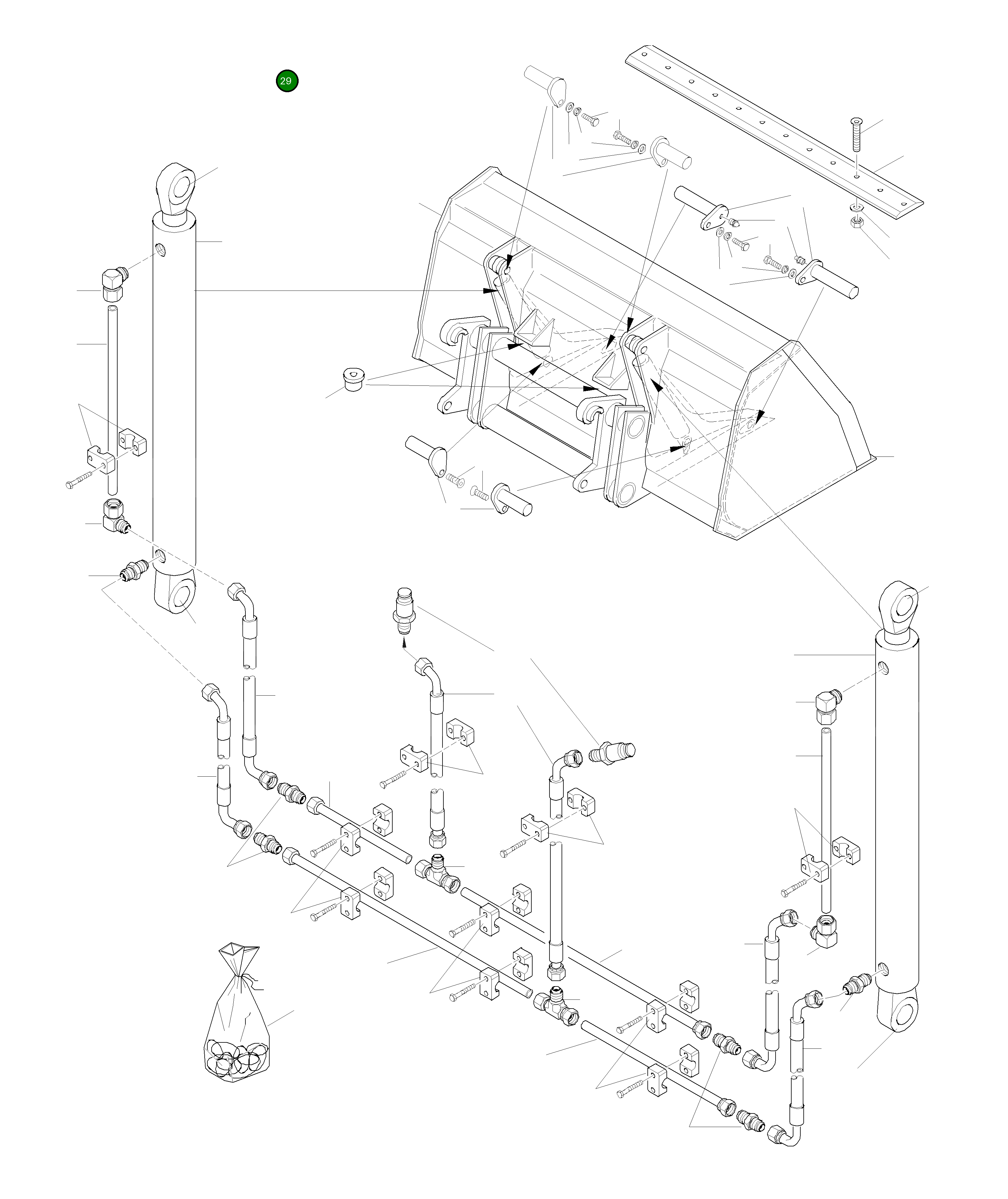 29