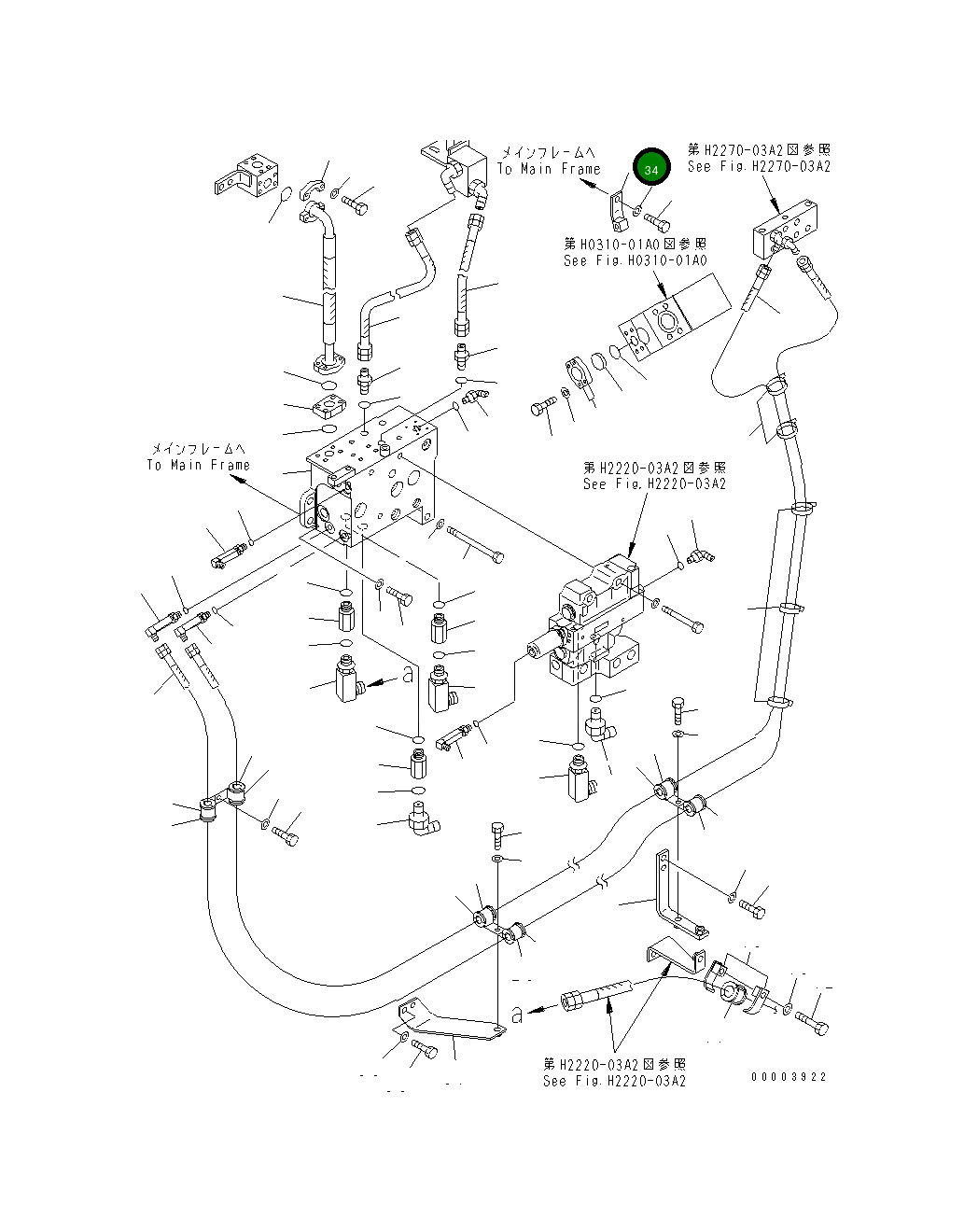 メインフレームへ
To Main Frame

34

第H2270-03A2図参照
See Fig.H2270-03A2

第H0310-01A0図参照
See Fig.H0310-01A0

メインフレームへ
To Main Frame

第H2220-03A2図参照
See Fig.H2220-03A2

a

a

第H2220-03A2図参照
See Fig.H2220-03A2

00003922