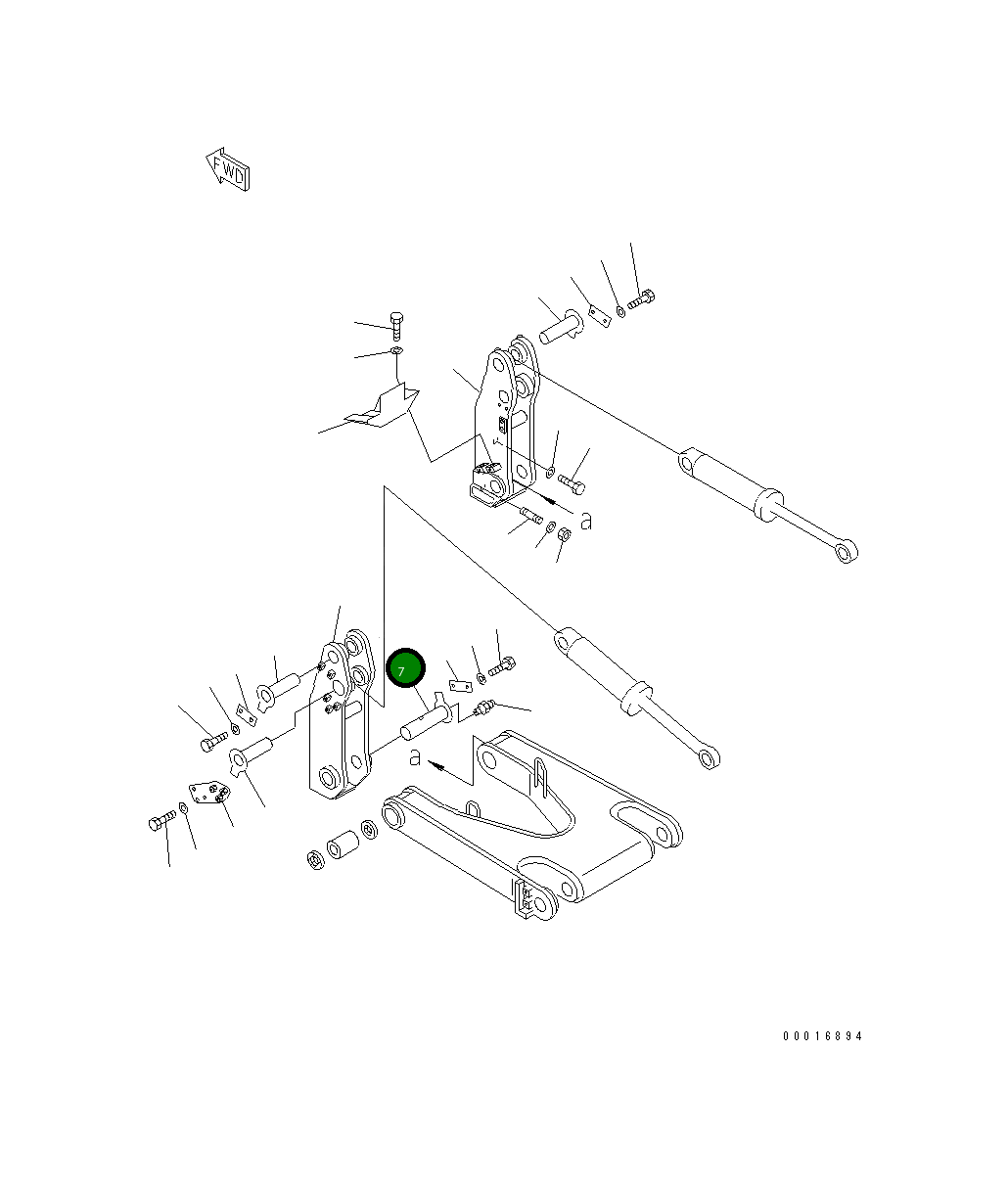 FWD

a

7

a

00016894