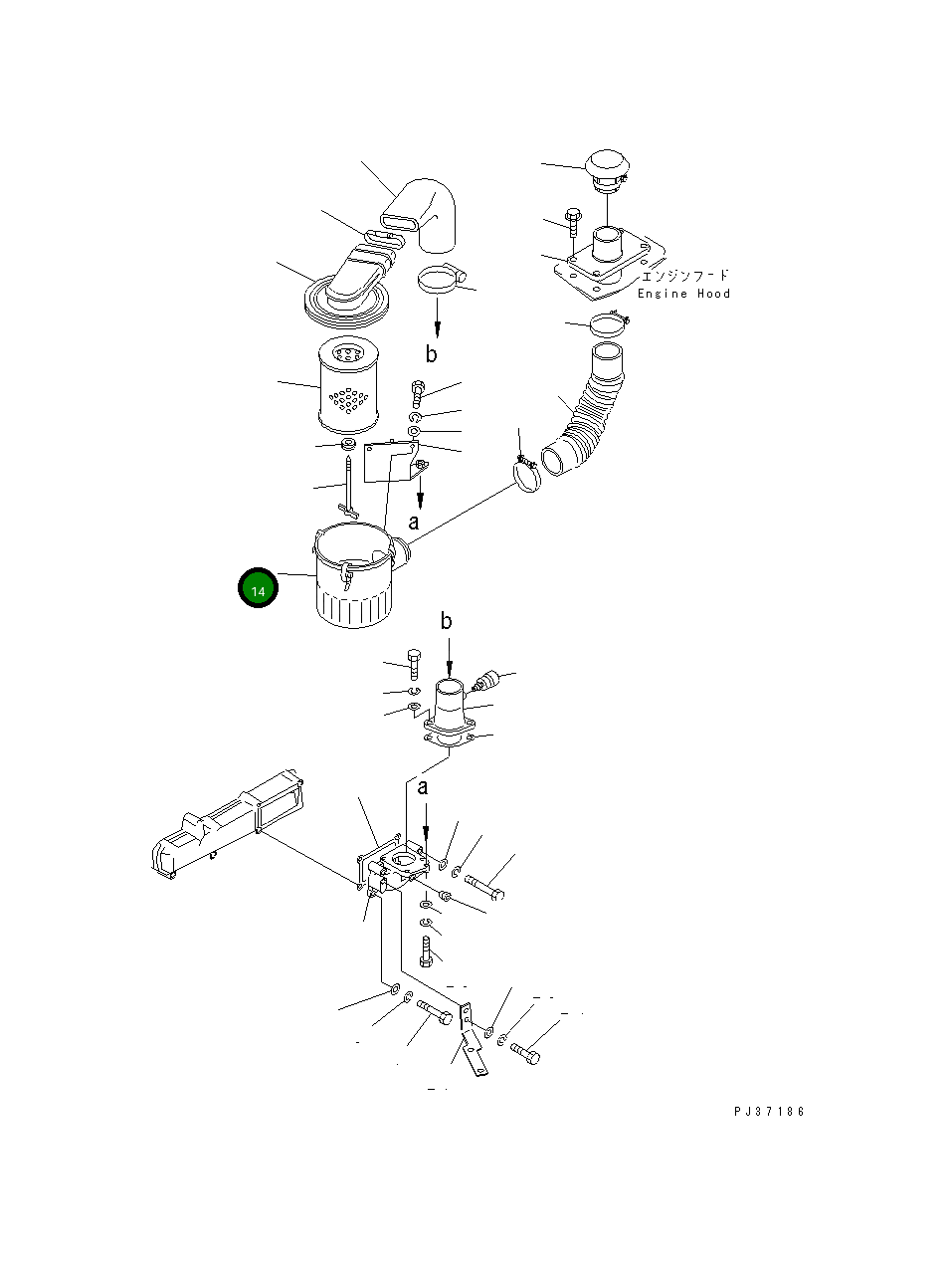 エンジンフード
Engine Hood

b

a

14

b

a

PJ37186