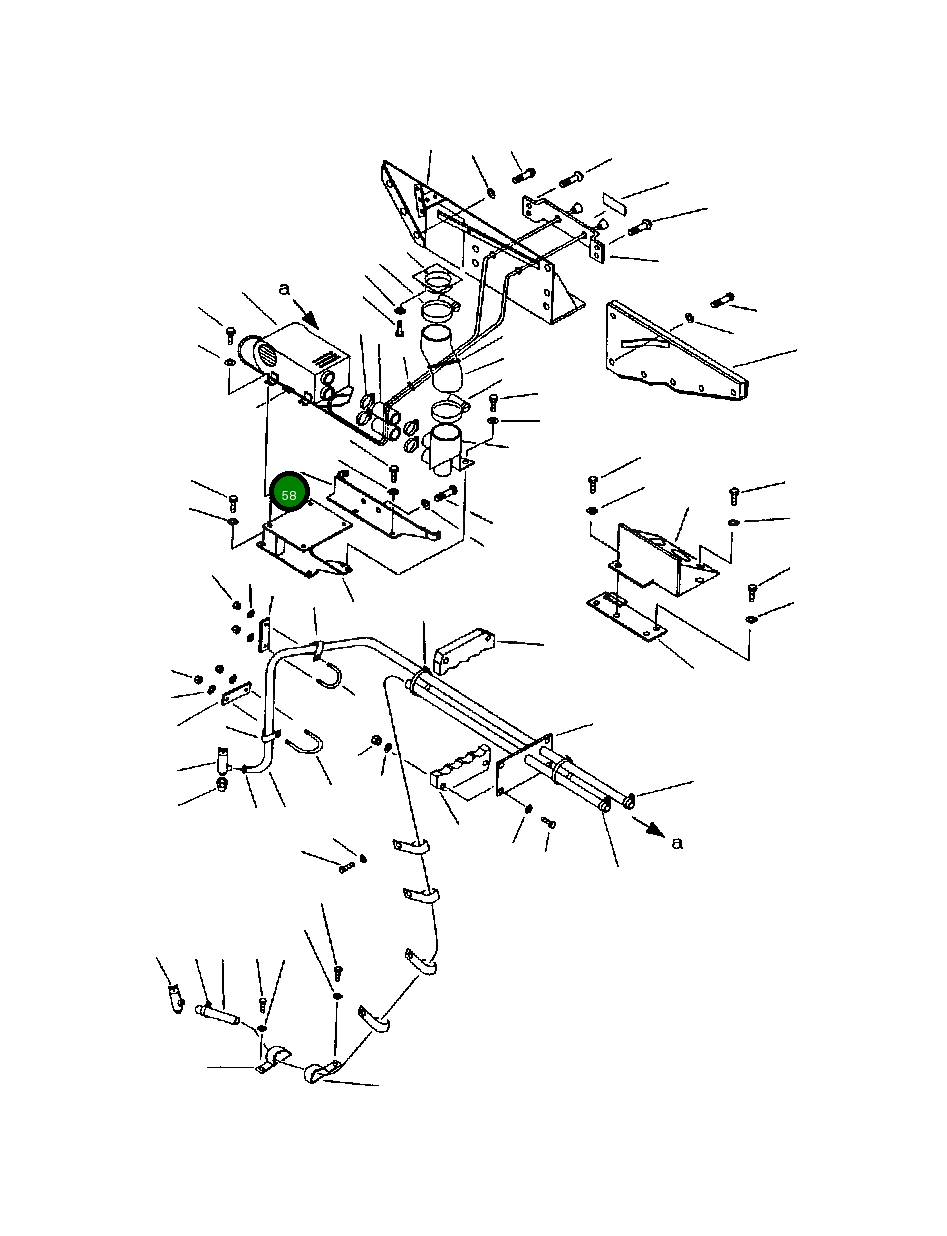 a
58
a