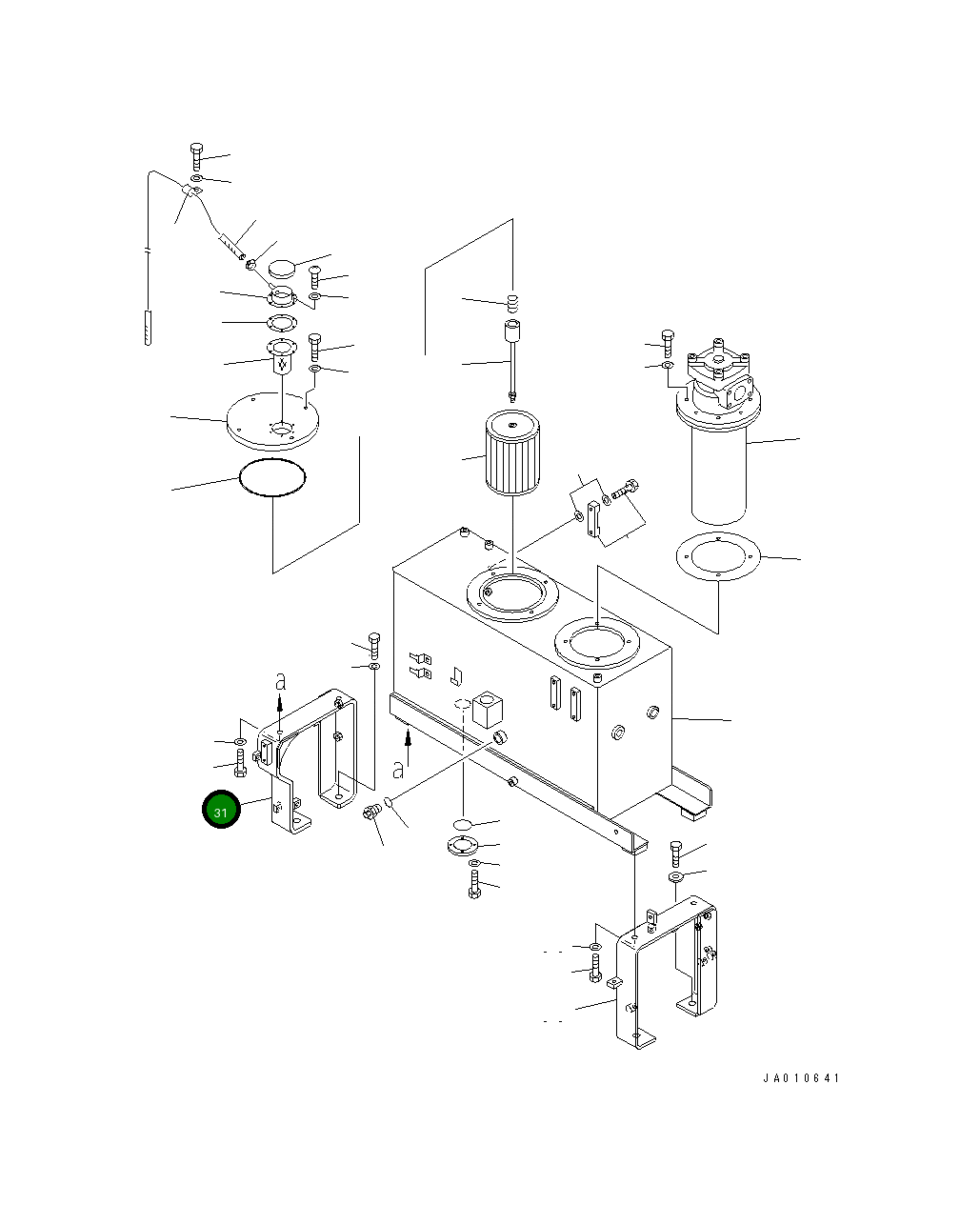 a
a
31
JA010641