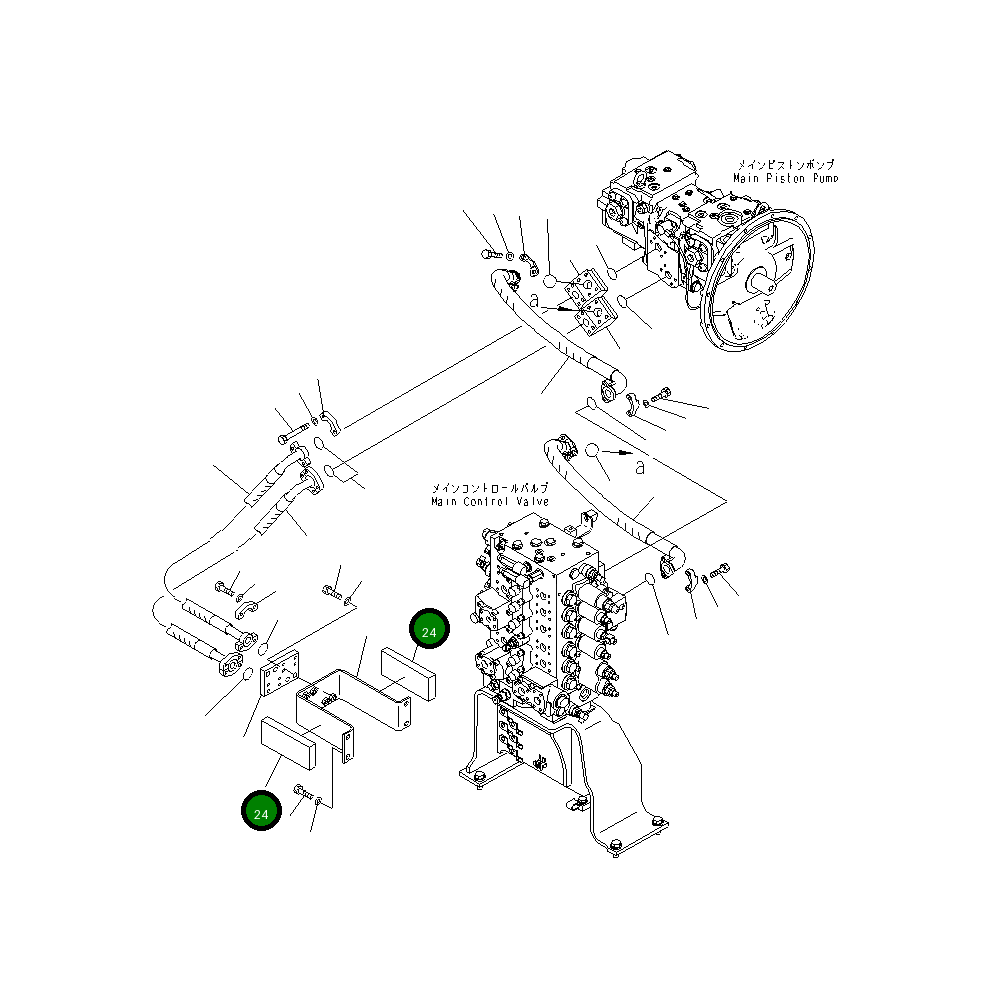 メインピストンポンプ
Main Piston Pump

a

a

メインコントロールバルブ
Main Control Valve

24

24