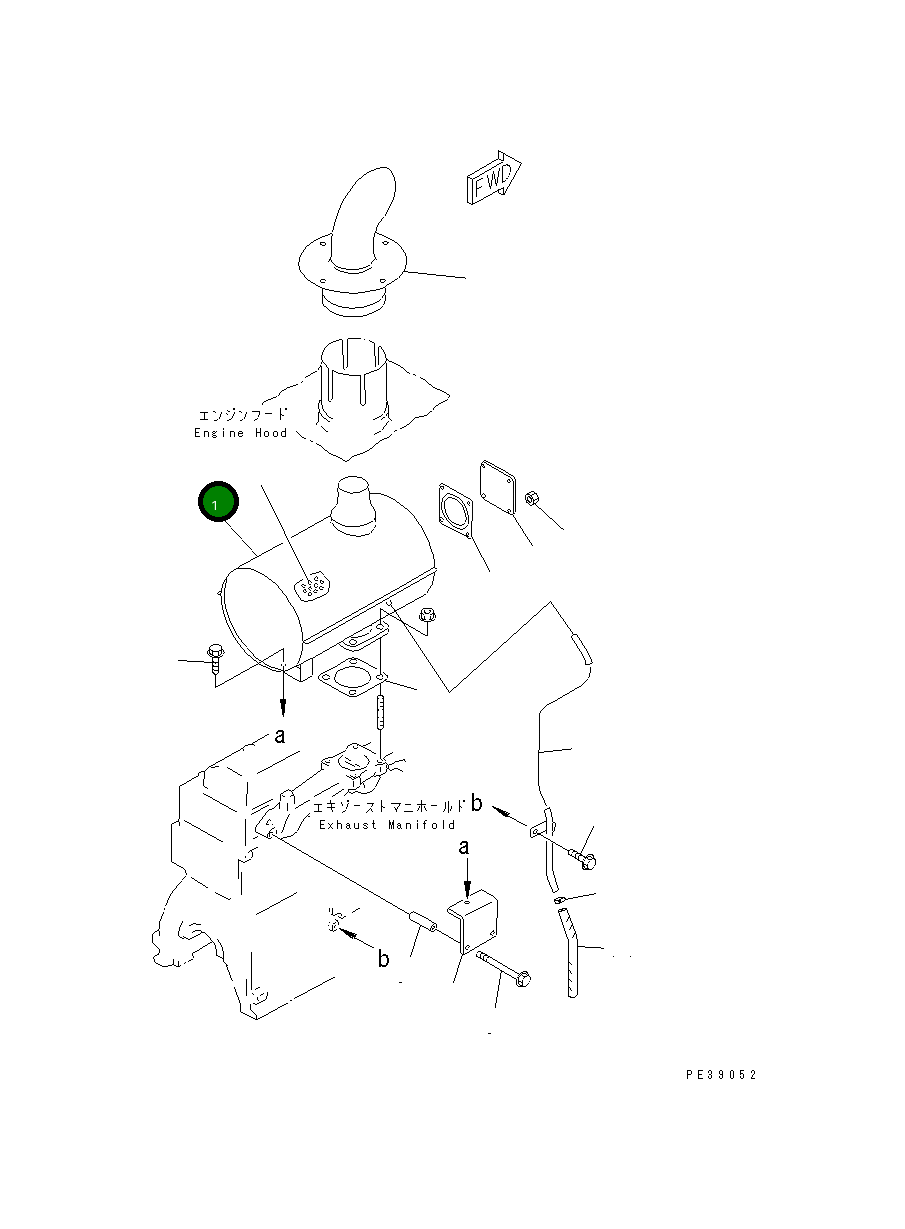 FWD

エンジンフード
Engine Hood

1

a

エキゾーストマニホールド
Exhaust Manifold

b

a

b

PE39052