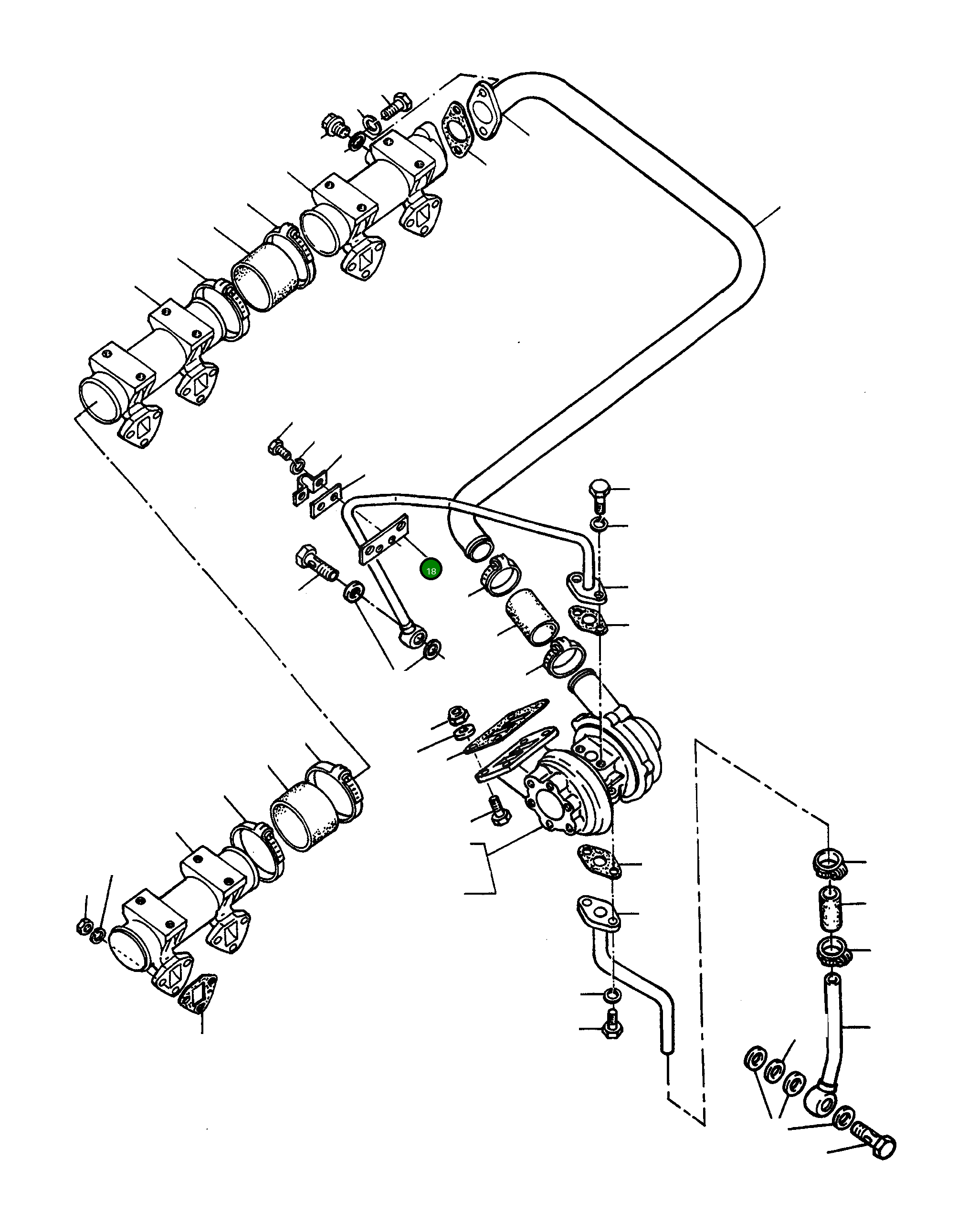 18