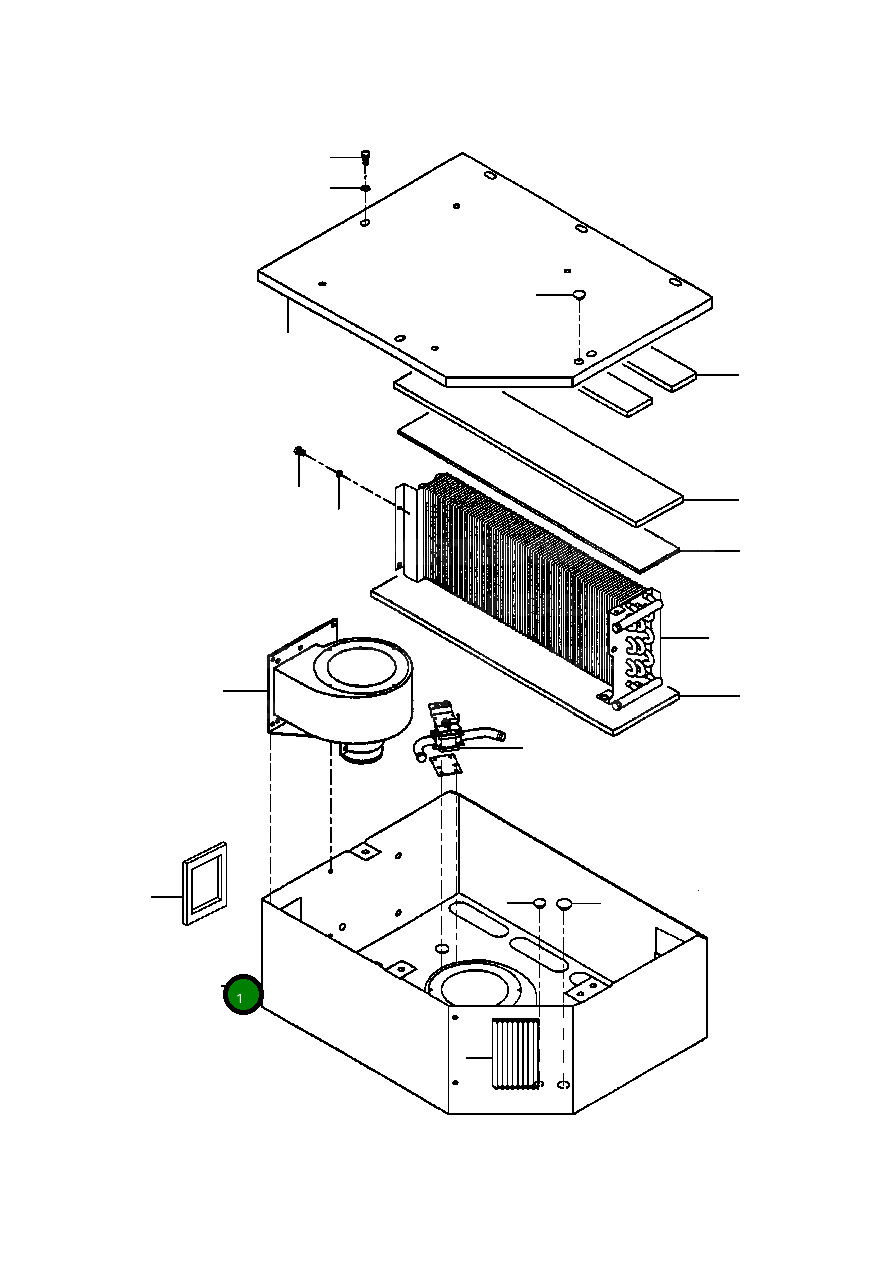 1