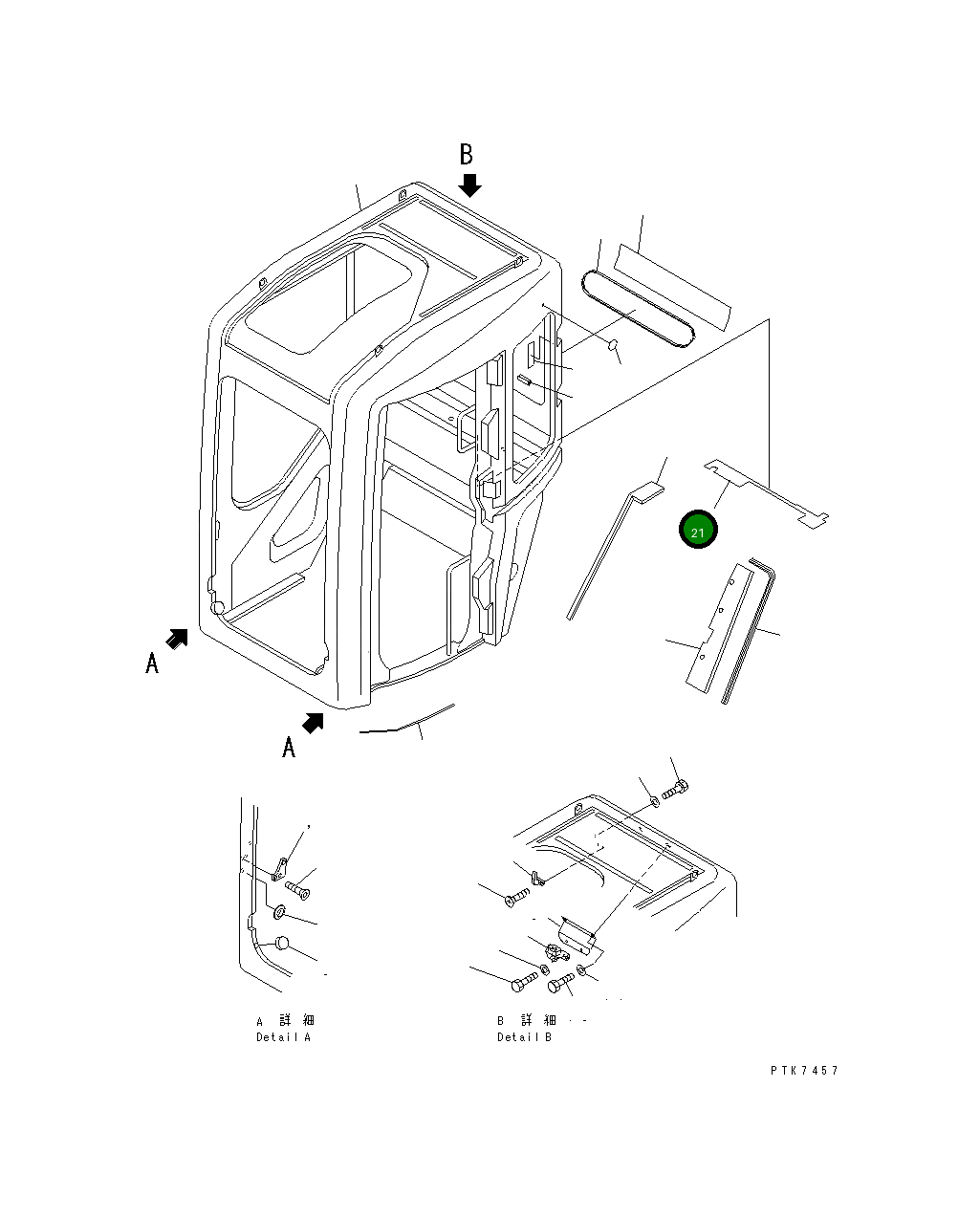 B

21

A

A

A 詳 細
Detail A

B 詳 細
Detail B

PTK7457