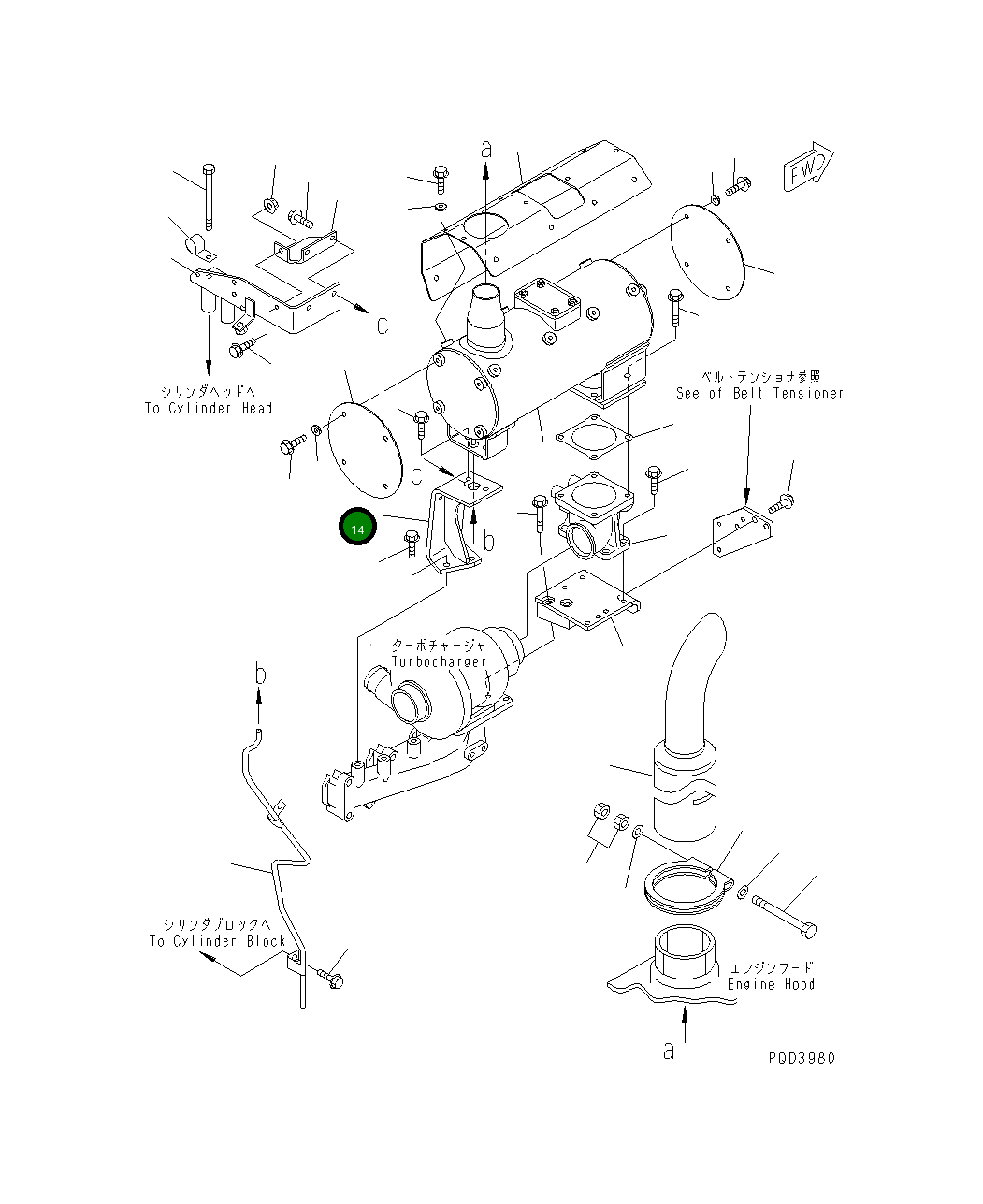 a

FWD

C

シリンダヘッドへ
To Cylinder Head

ベルトテンショナ参照
See of Belt Tensioner

C

14

b

ターボチャージャ
Turbocharger

b

シリンダブロックへ
To Cylinder Block

エンジンフード
Engine Hood

a

P0D3980