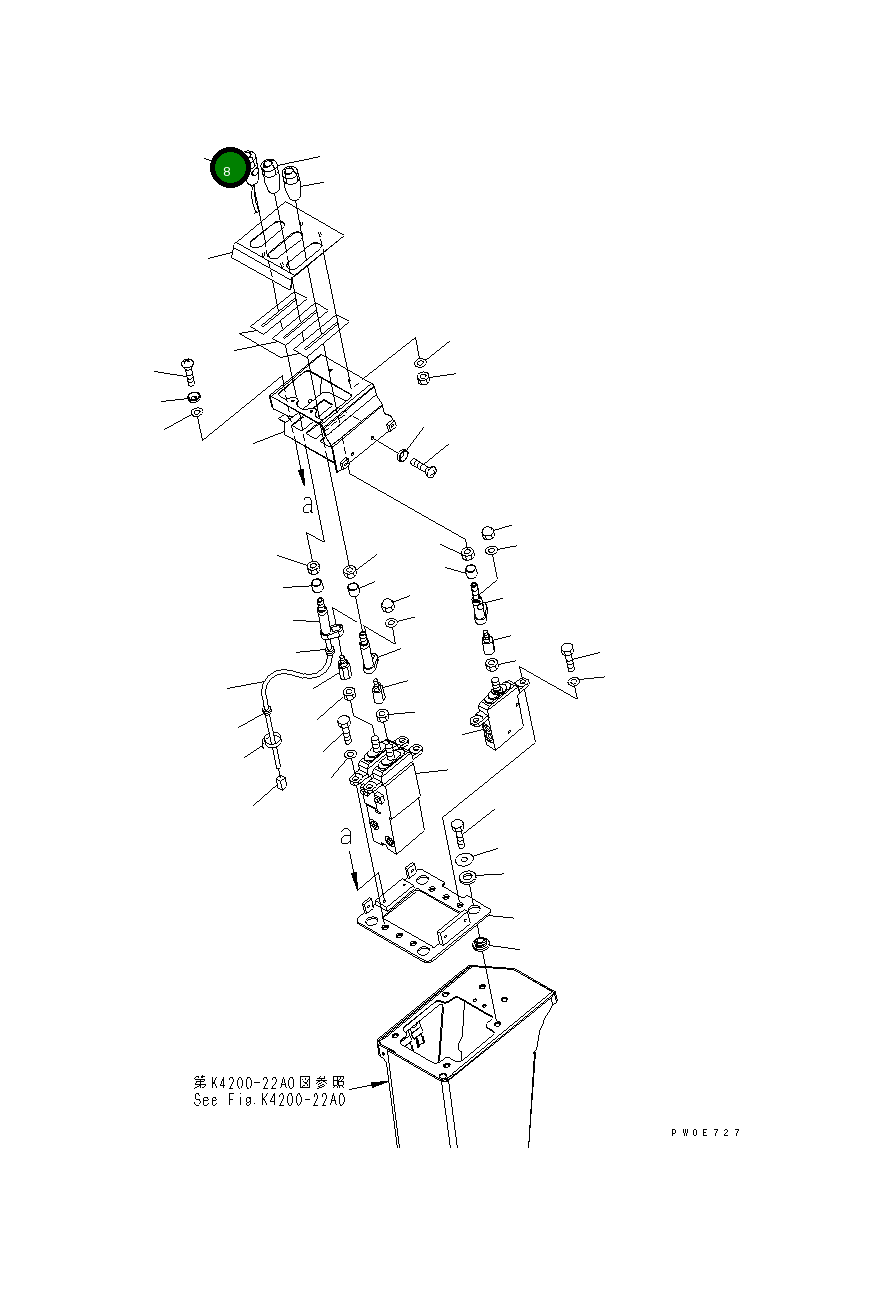 8

a

a

第K4200-22A0図参照
See Fig.K4200-22A0

PW0E727