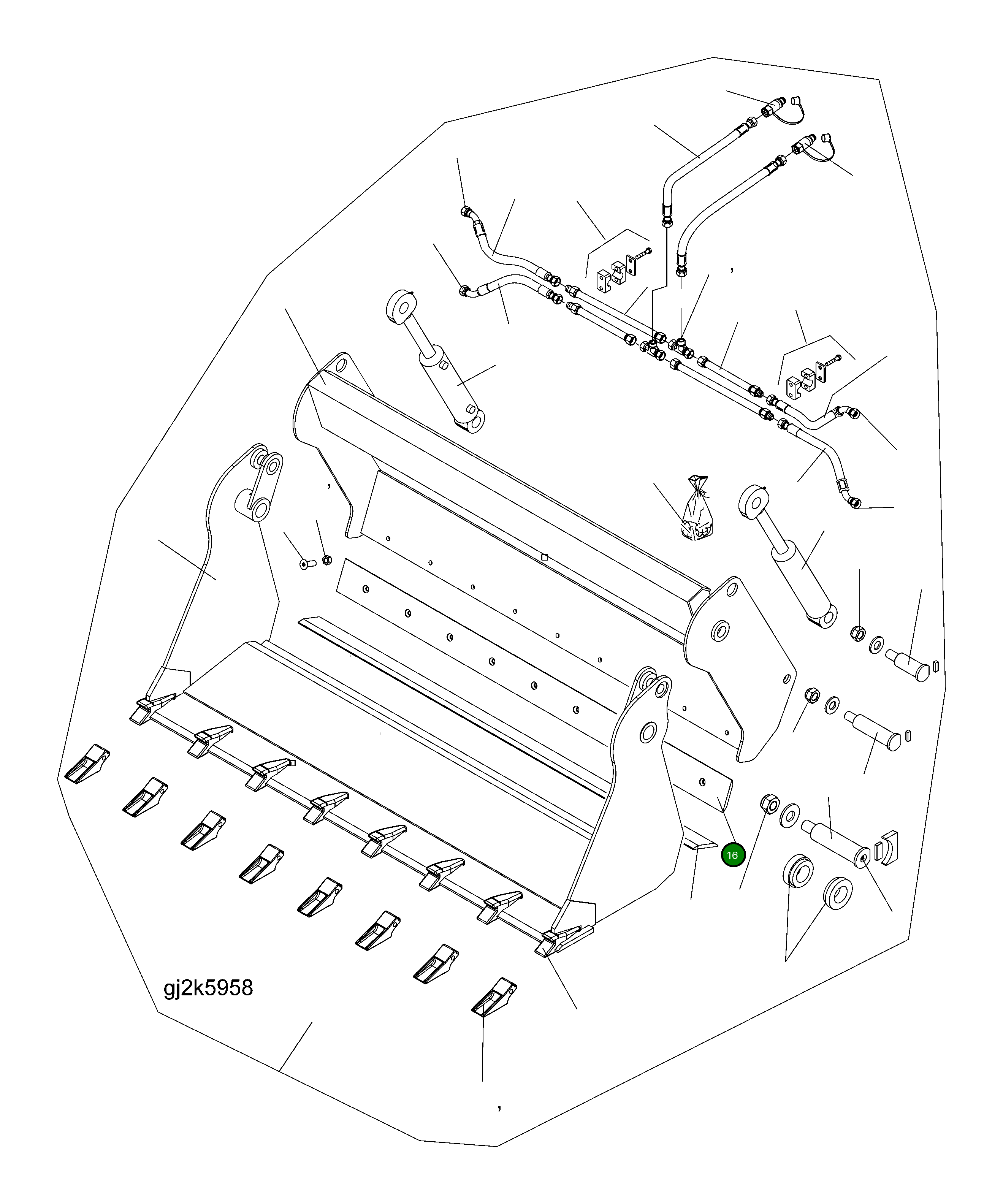 16

gj2k5958