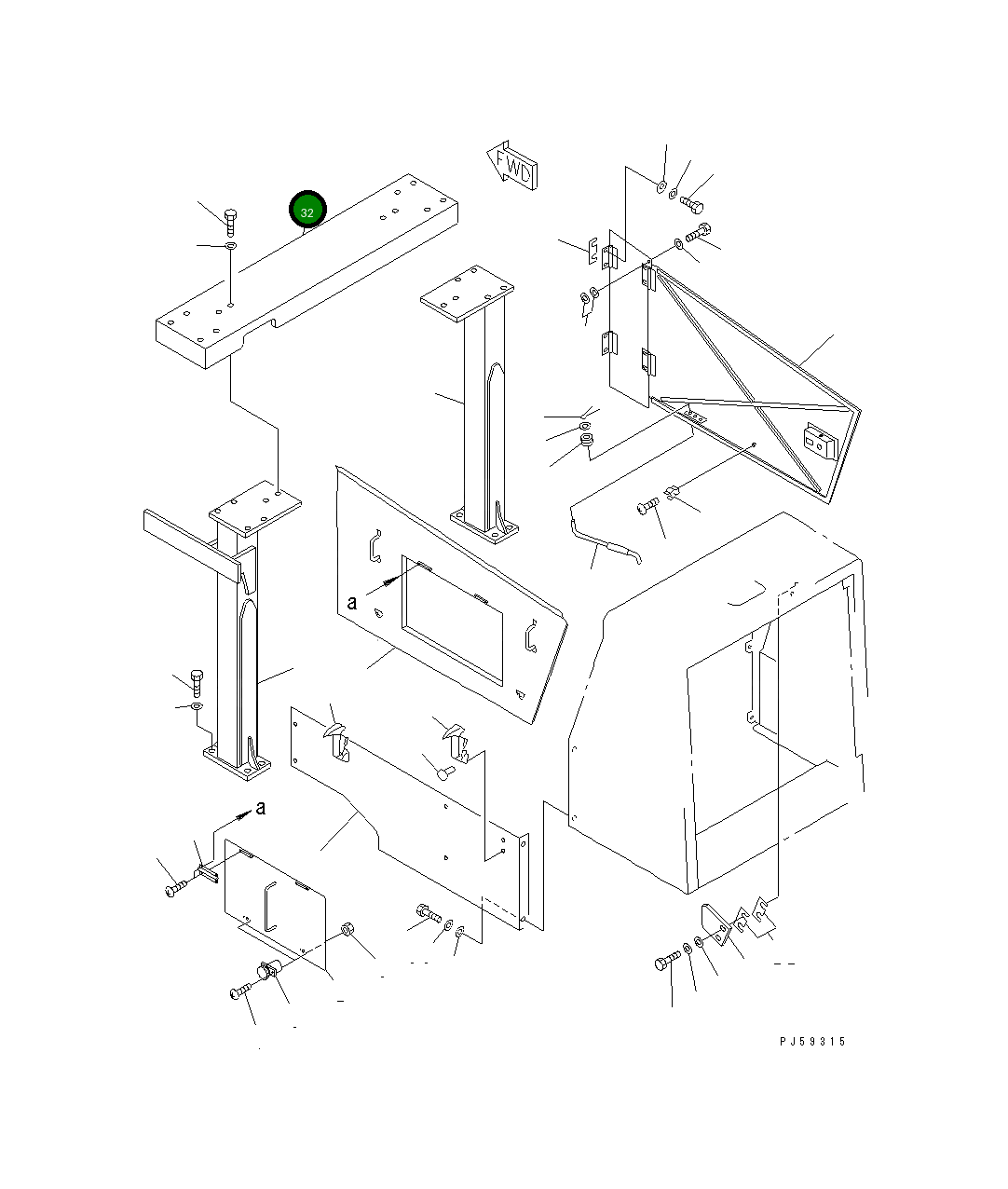 FWD
32
a
a
PJ59315