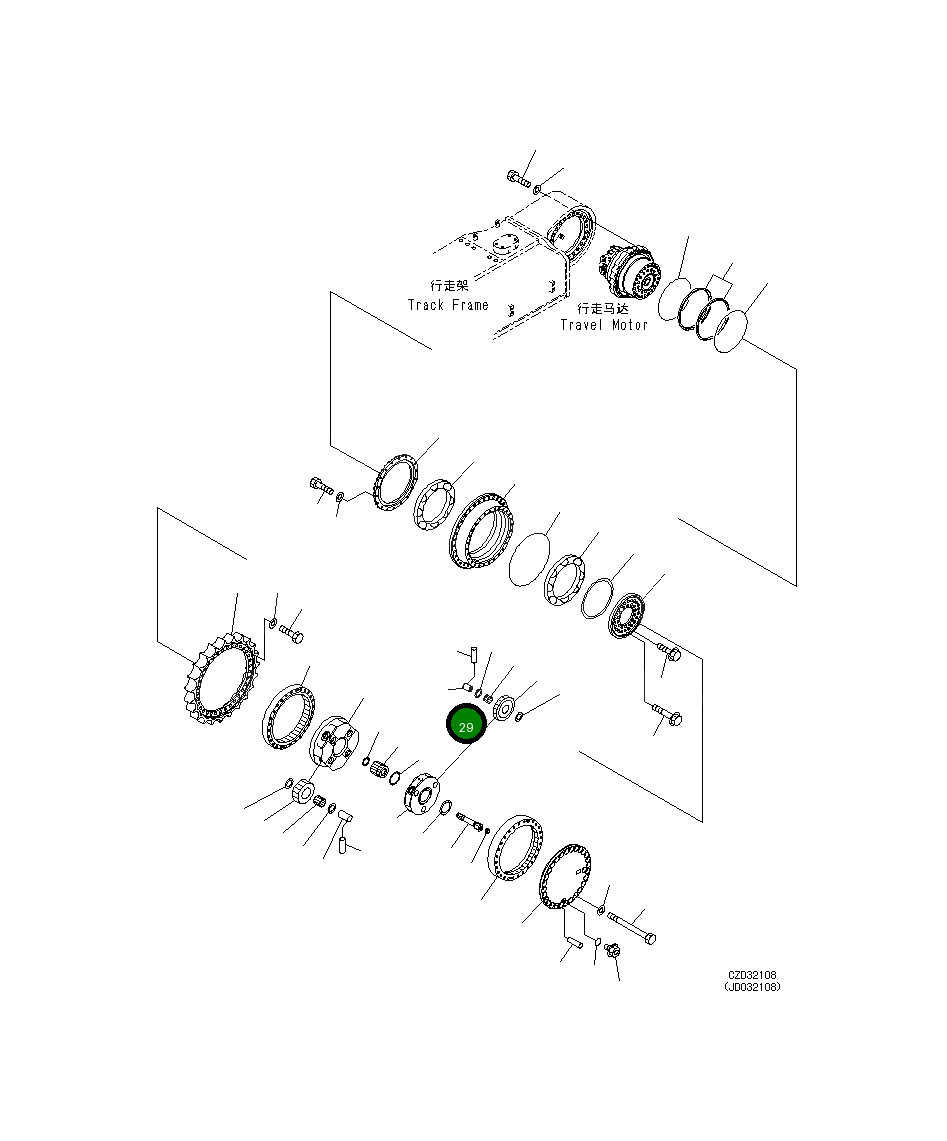 行走架
Track Frame

行走马达
Travel Motor

29

CZD32108
(JD032108)