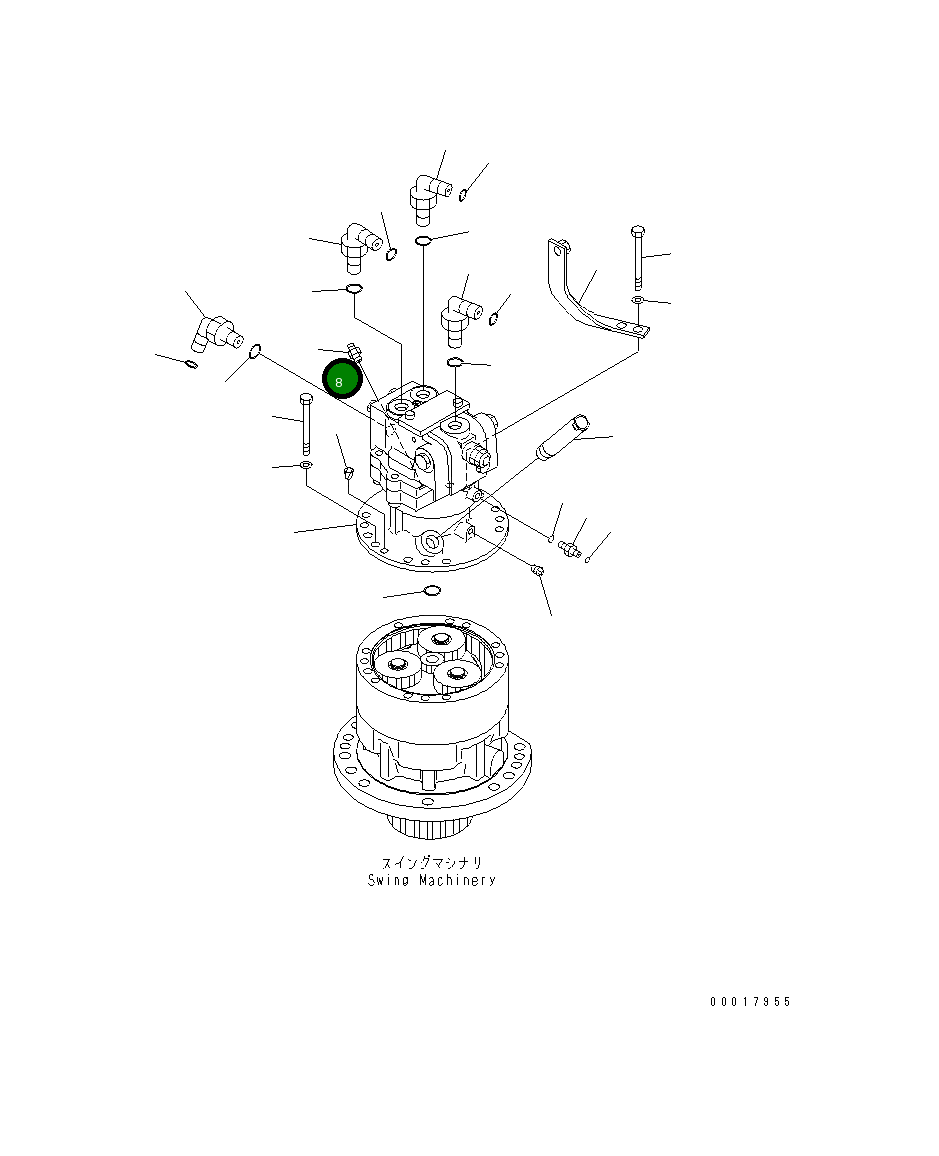 8

スイングマシナリ
Swing Machinery

00017955