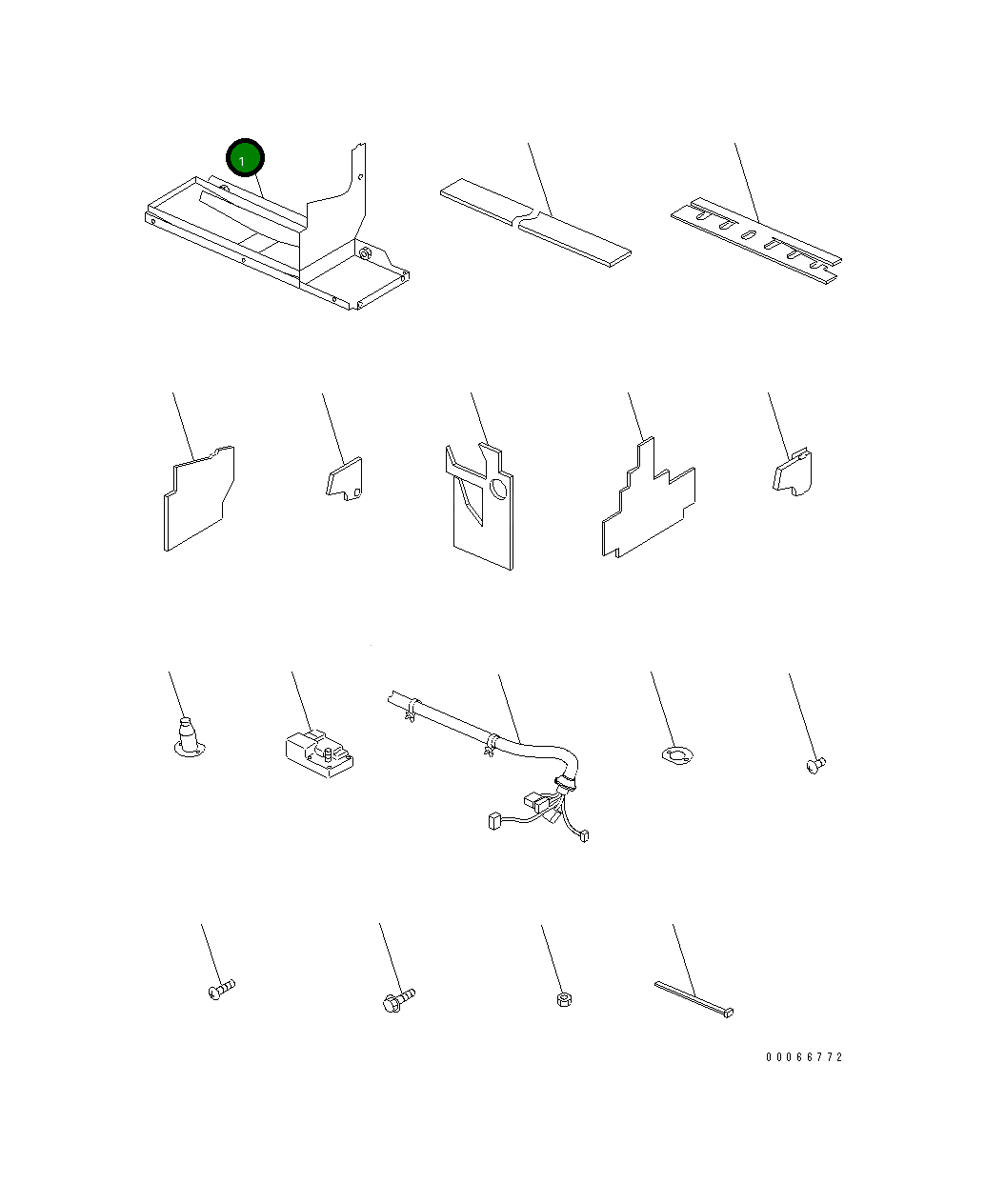 1

00066772