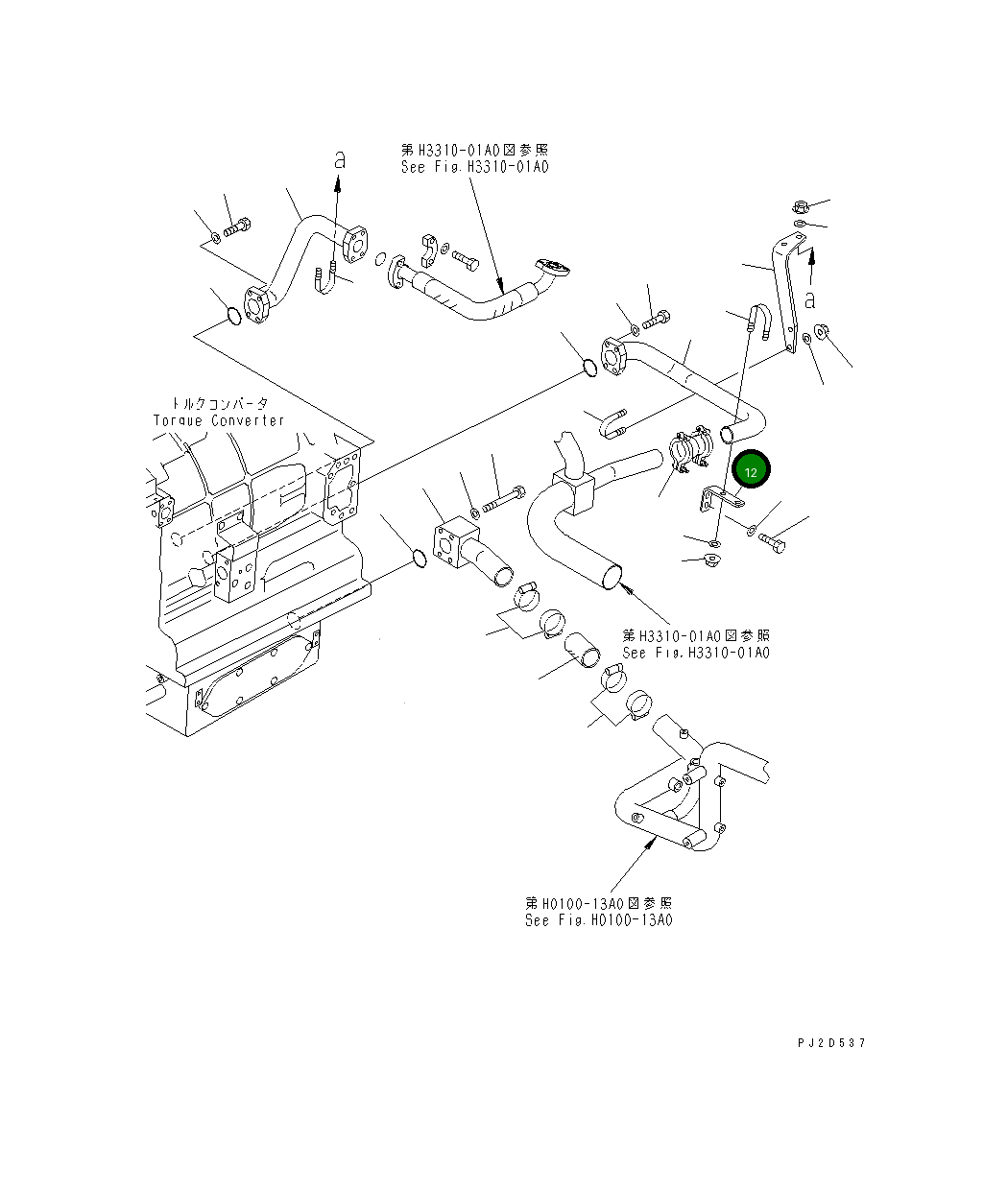 a

第H3310-01A0図参照
See Fig.H3310-01A0

a

トルクコンバータ
Torque Converter

12

第H3310-01A0図参照
See Fig.H3310-01A0

第H0100-13A0図参照
See Fig.H0100-13A0

PJ2D537