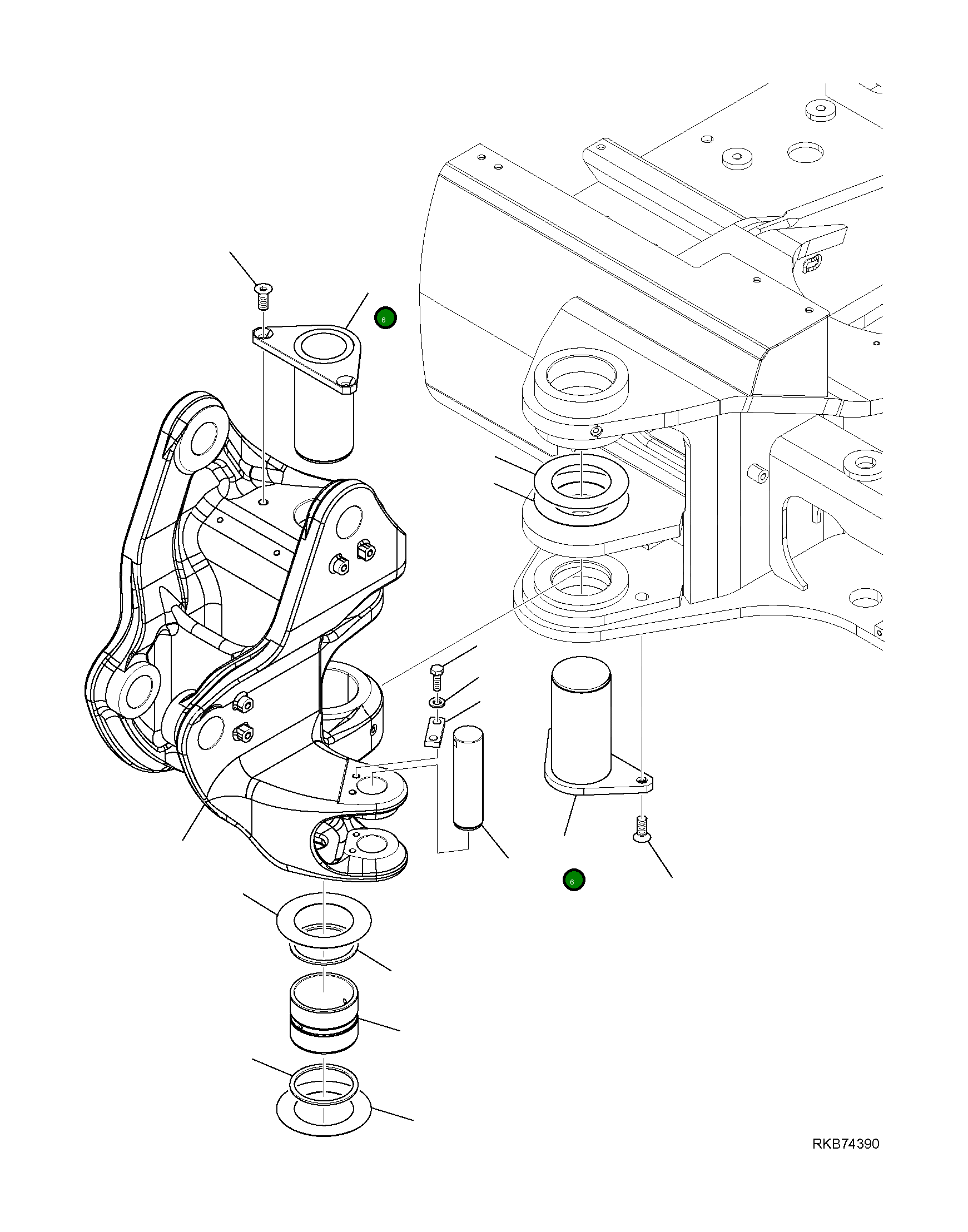 6

6

RKB74390