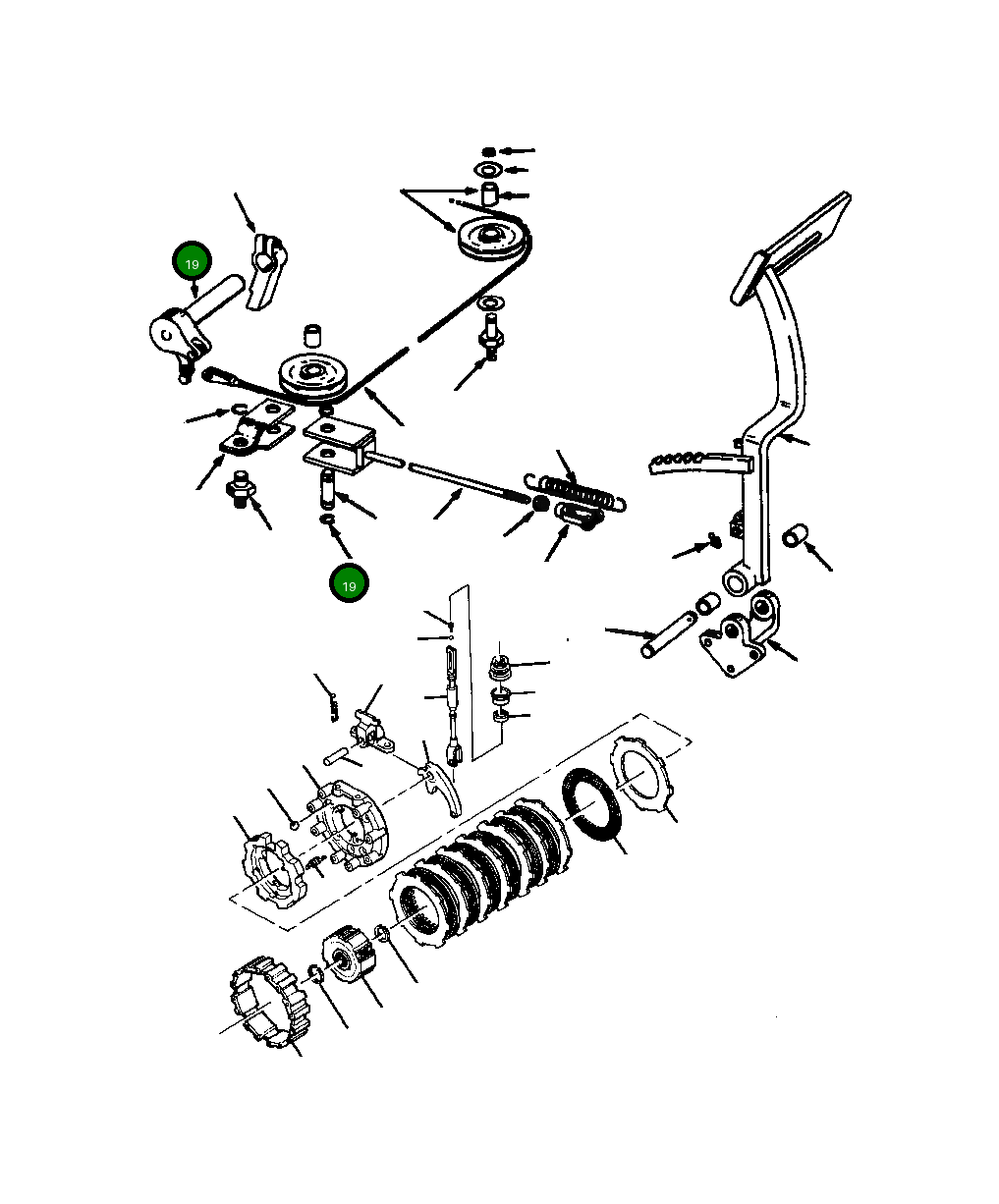 19

19