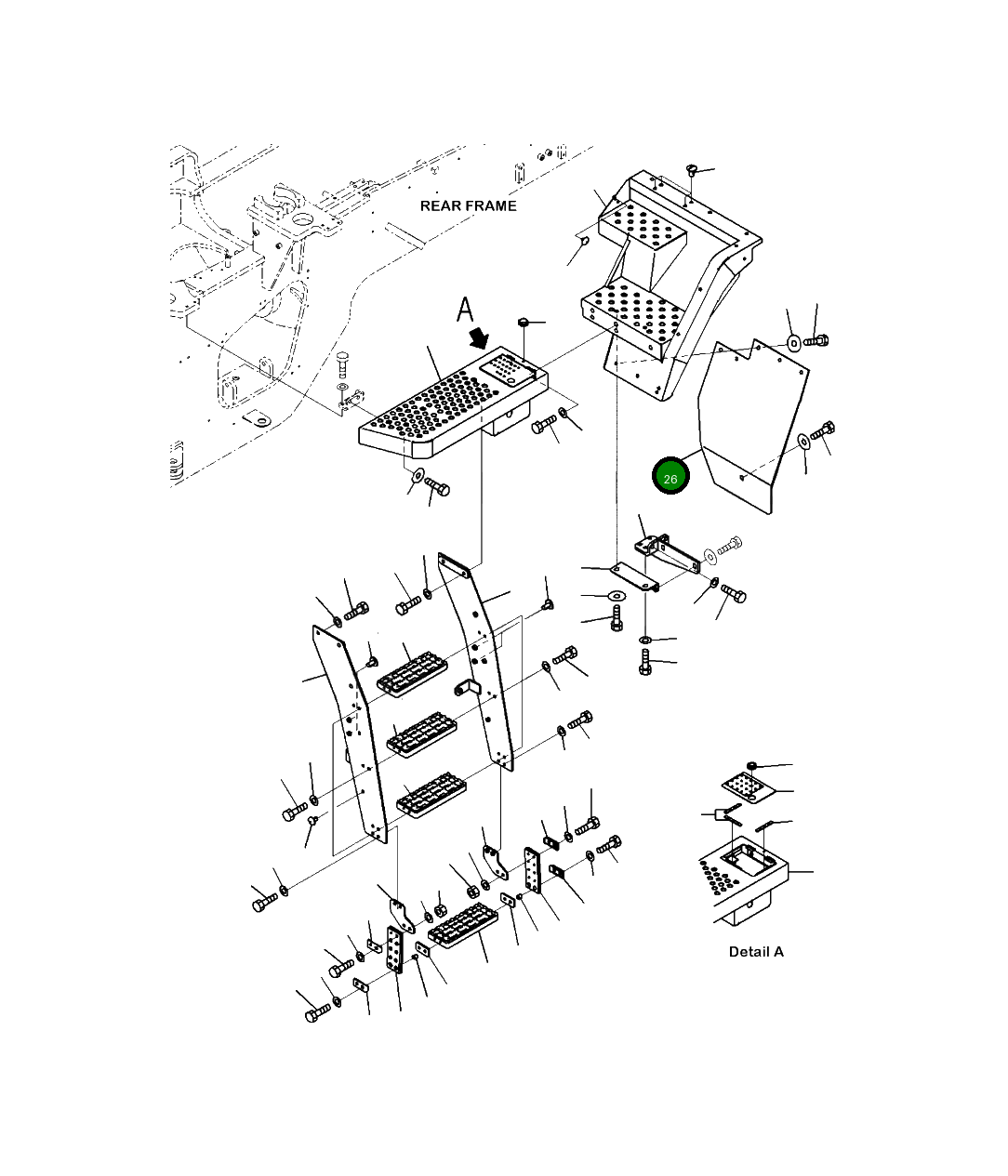 REAR FRAME

A

26

Detail A