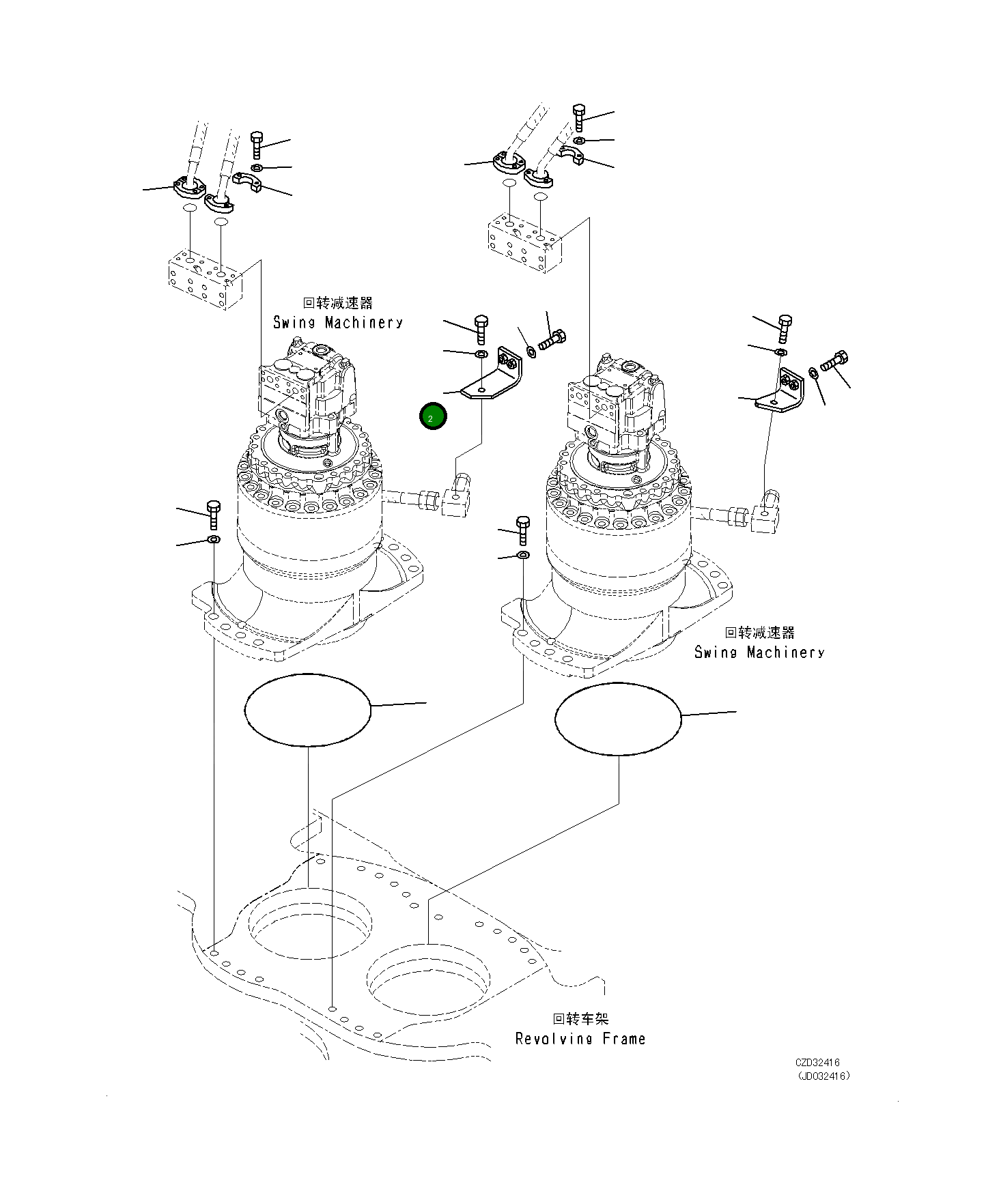 回转减速器
Swing Machinery

2

回转减速器
Swing Machinery

回转车架
Revolving Frame

CZD32416
(JD032416)