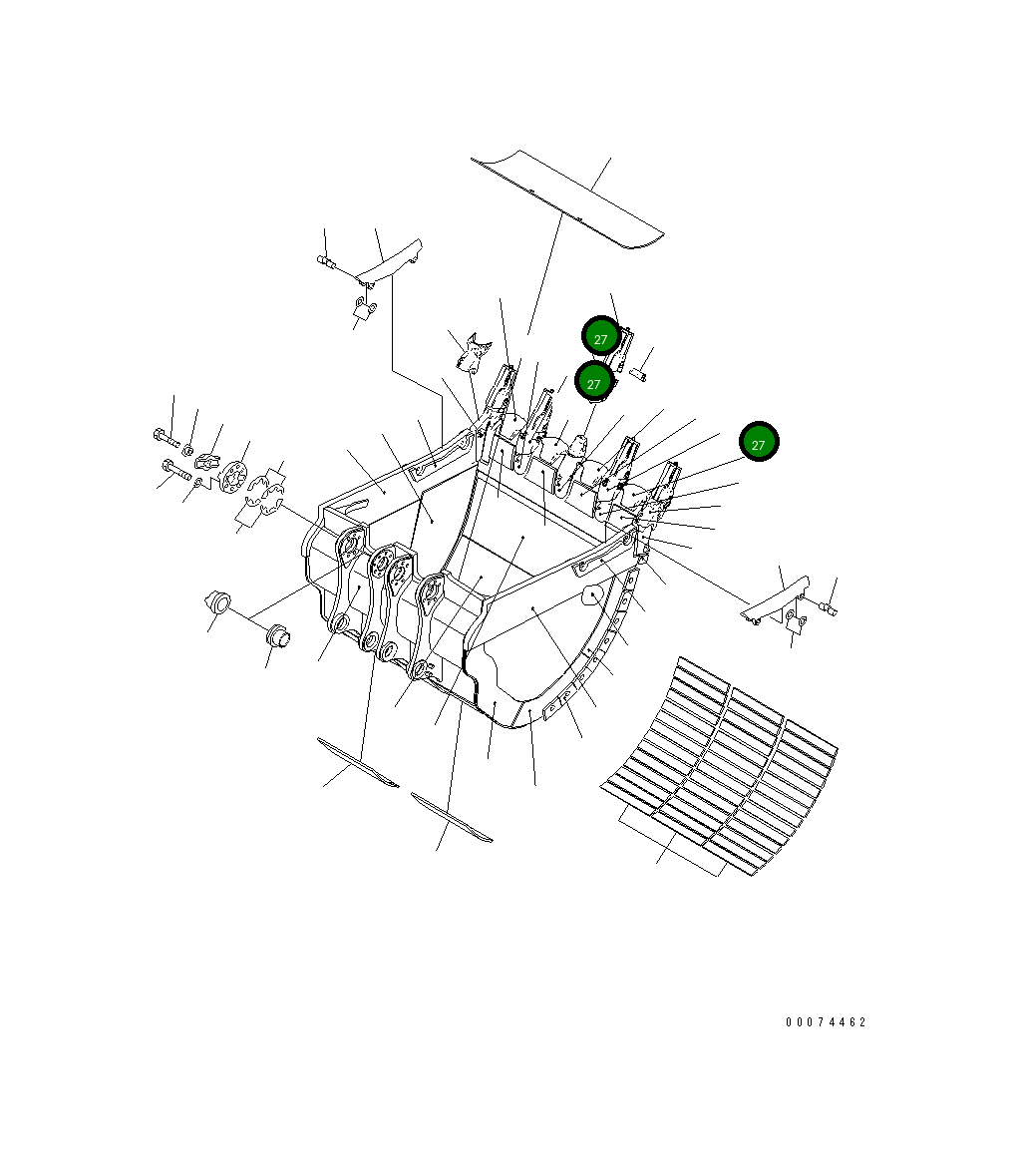 27

27

27

00074462