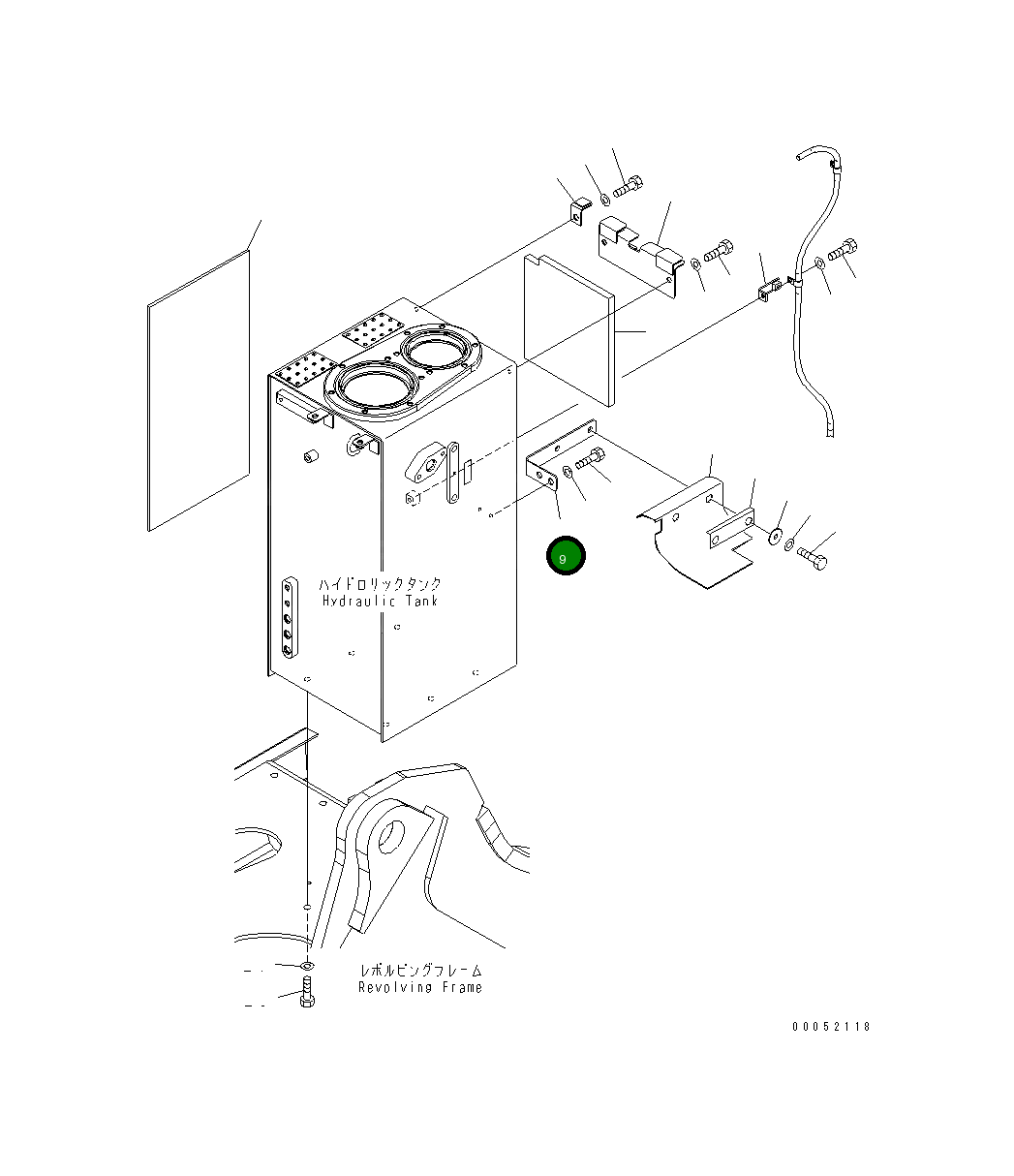 9

ハイドロリックタンク
Hydraulic Tank

レボルビングフレーム
Revolving Frame

00052118