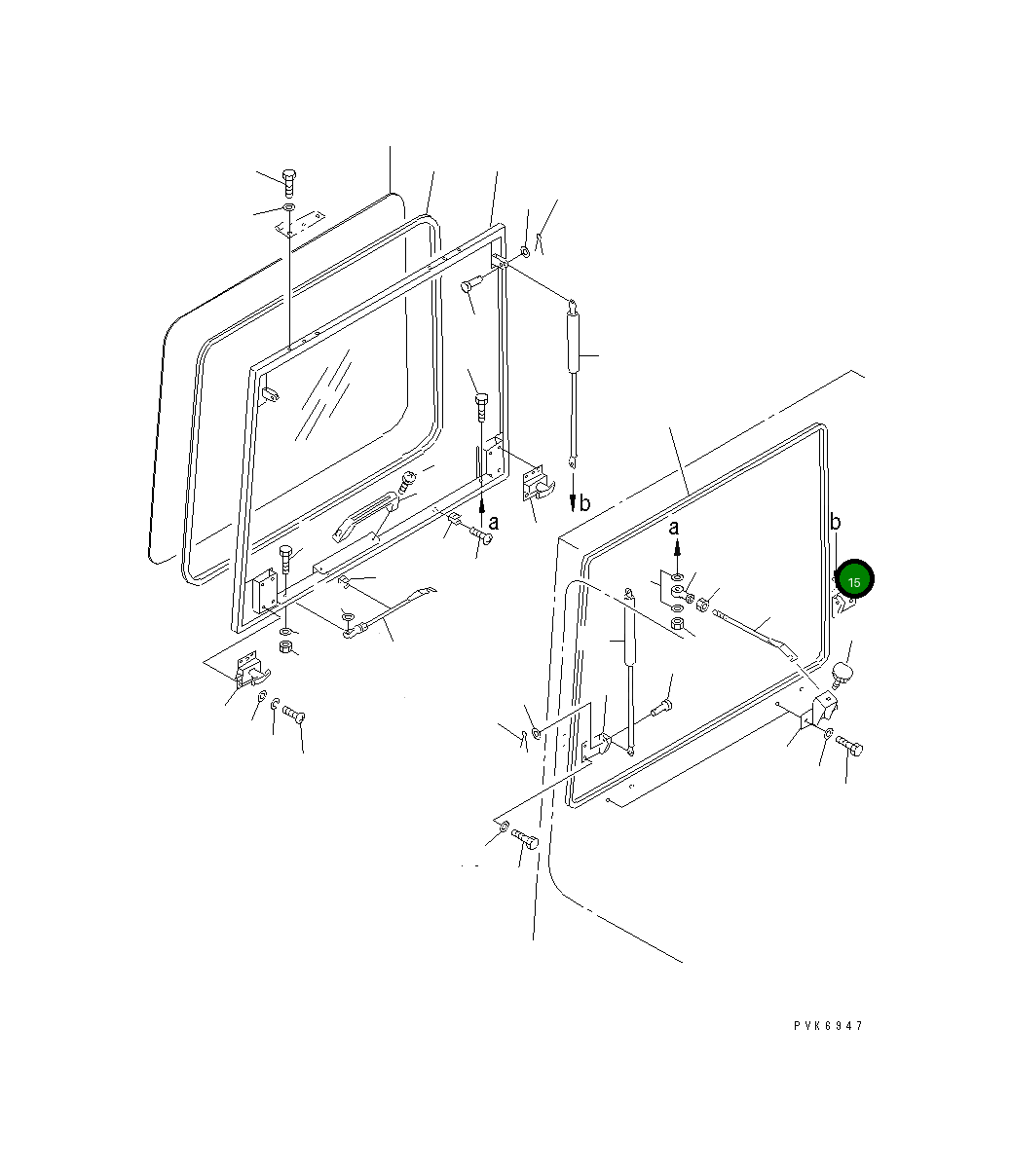 b
a
a
b
15
PVK6947