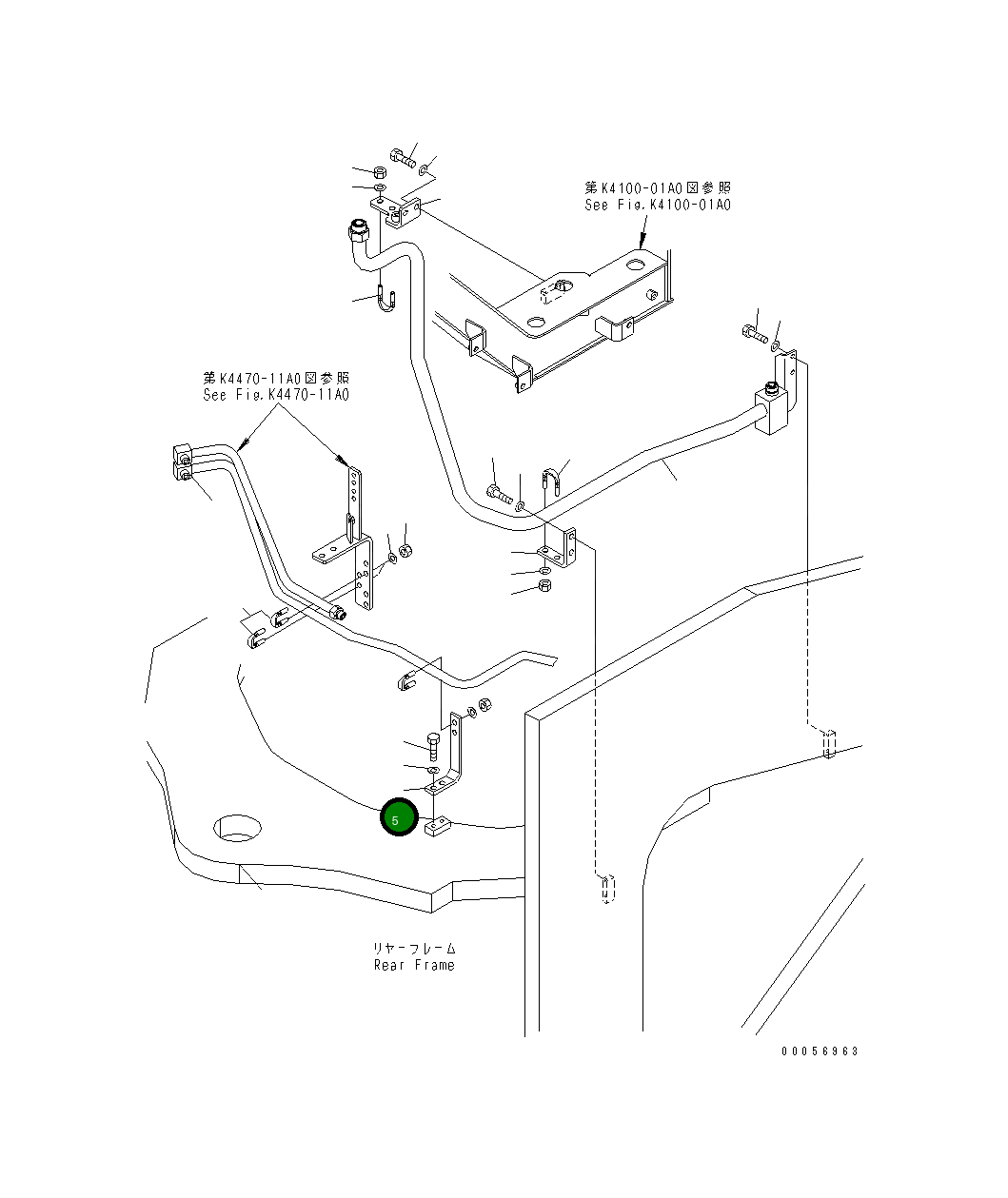 第K4100-01A0図参照
See Fig.K4100-01A0

第K4470-11A0図参照
See Fig.K4470-11A0

5

リヤーフレーム
Rear Frame

00056963