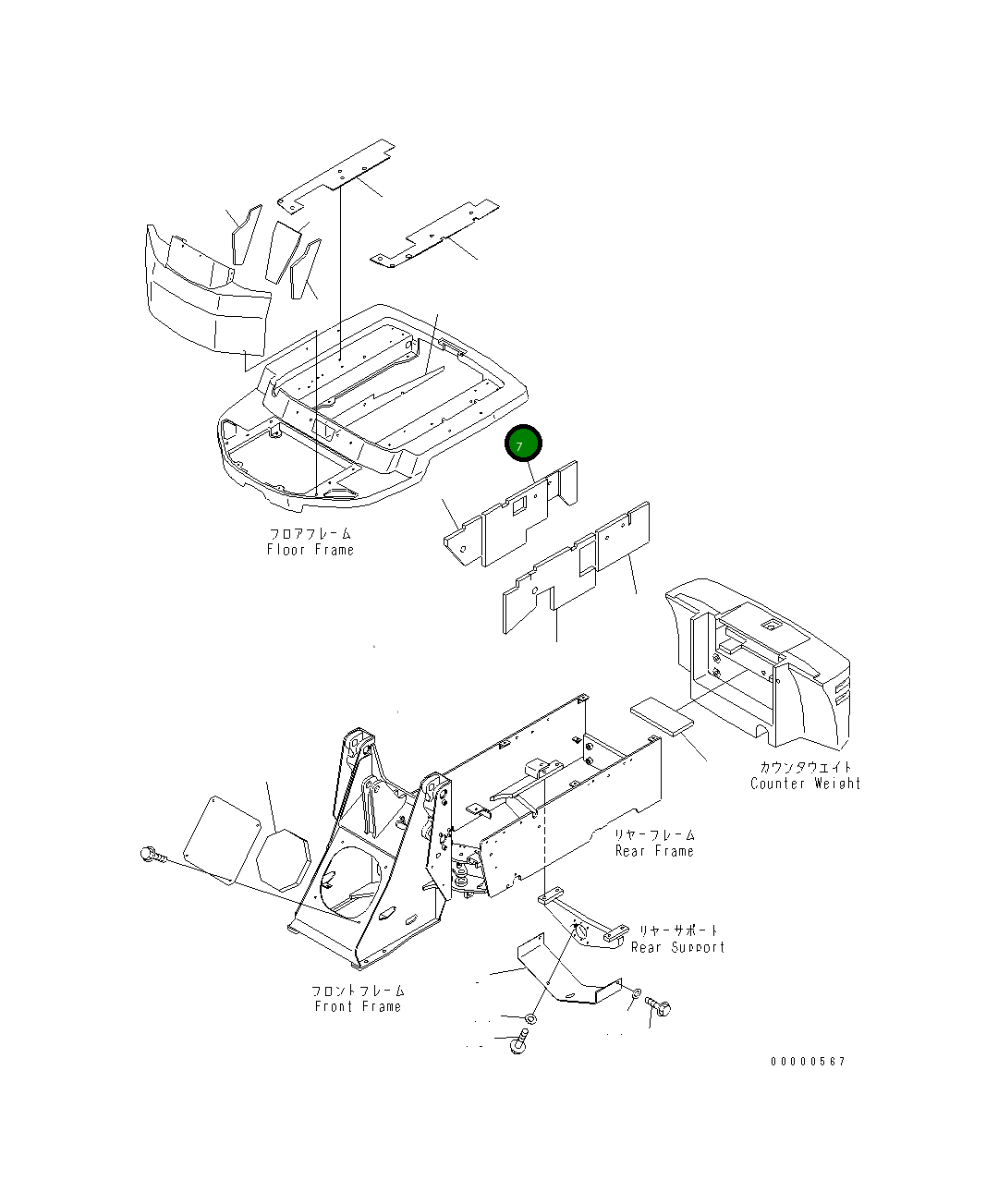 7

フロアフレーム
Floor Frame

カウンタウエイト
Counter Weight

リヤーフレーム
Rear Frame

リヤーサポート
Rear Support

フロントフレーム
Front Frame

00000567