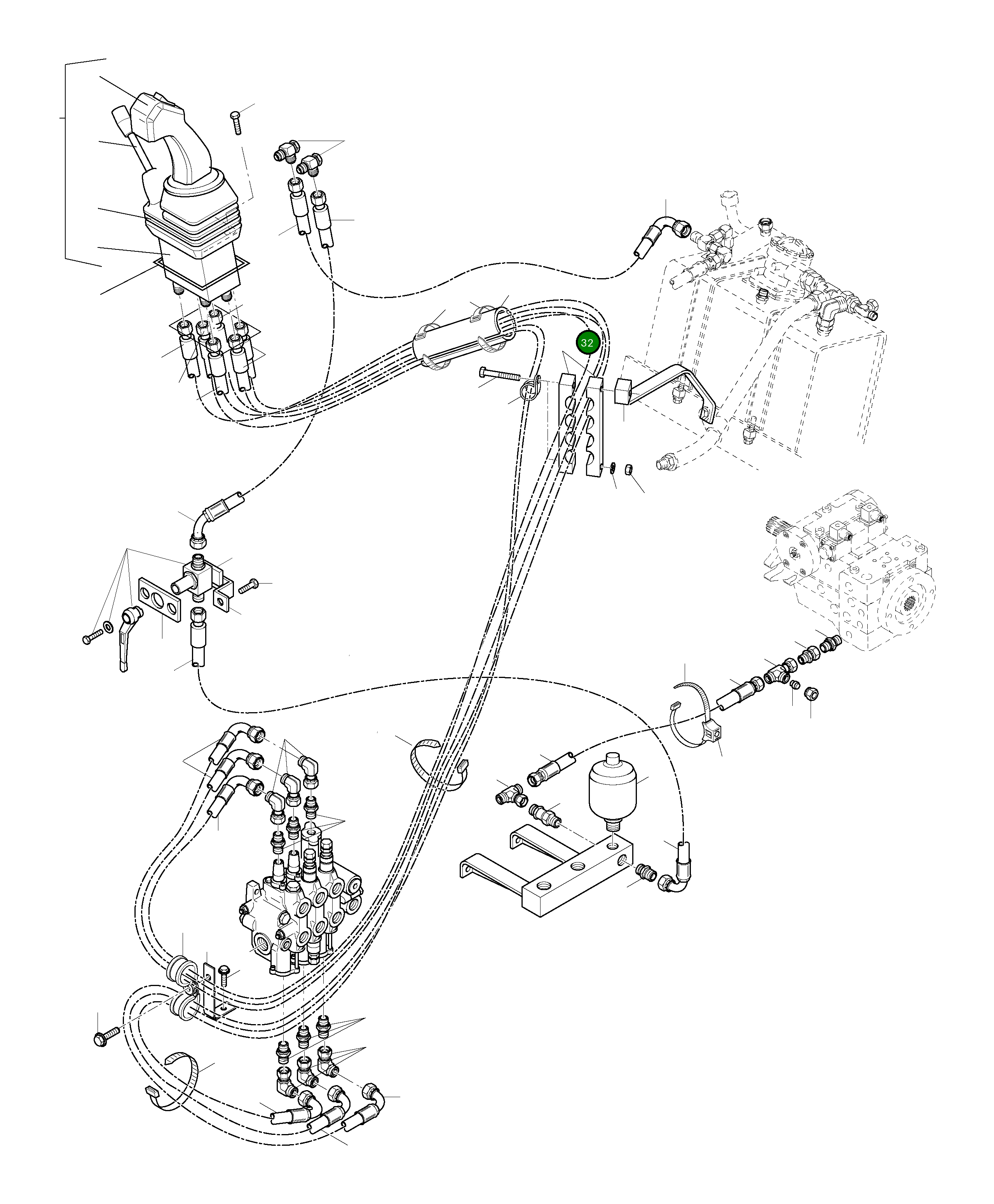 32