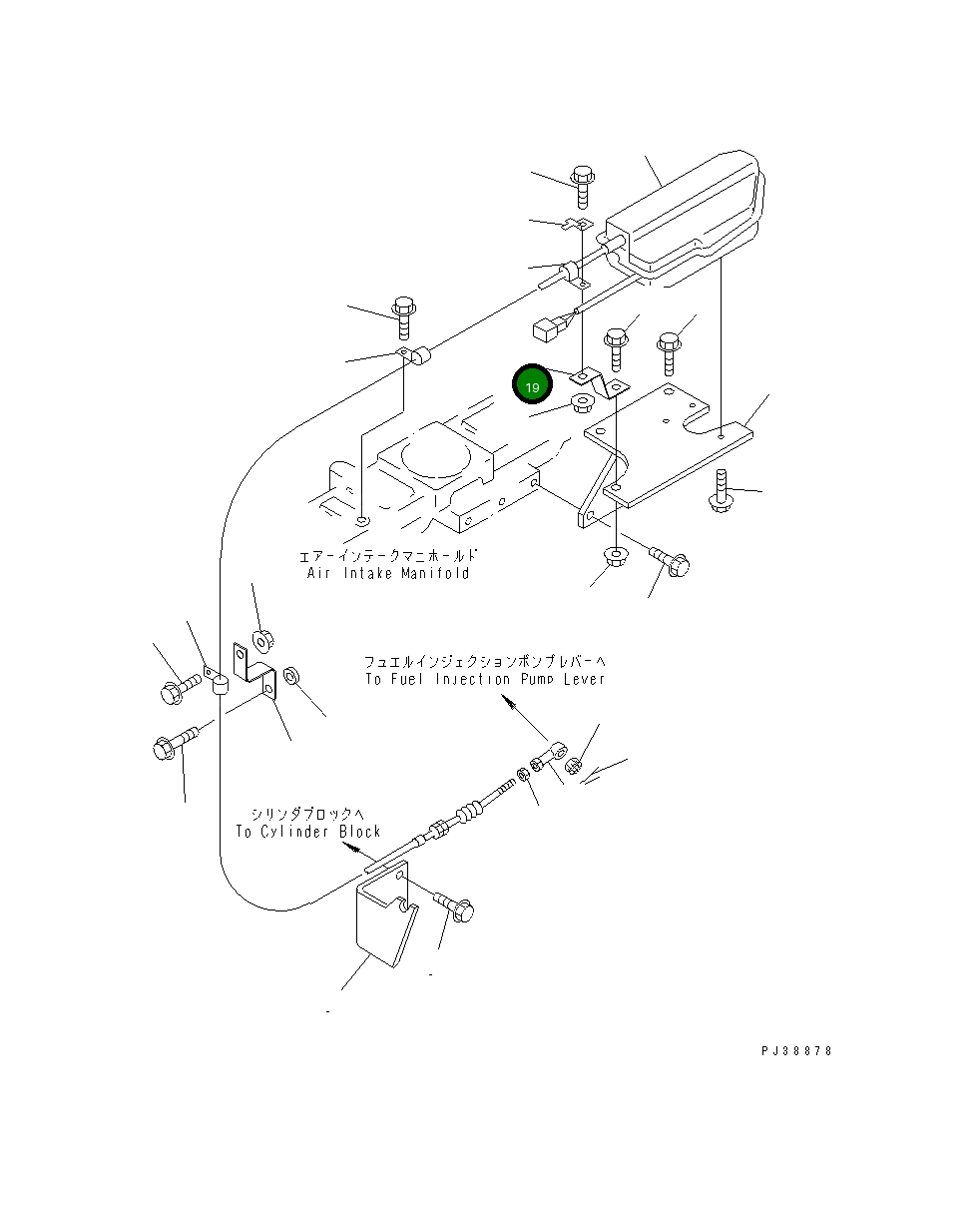 19

エアーインテークマニホールド
Air Intake Manifold

フュエルインジェクションポンプレバーへ
To Fuel Injection Pump Lever

シリンダブロックへ
To Cylinder Block

PJ38878