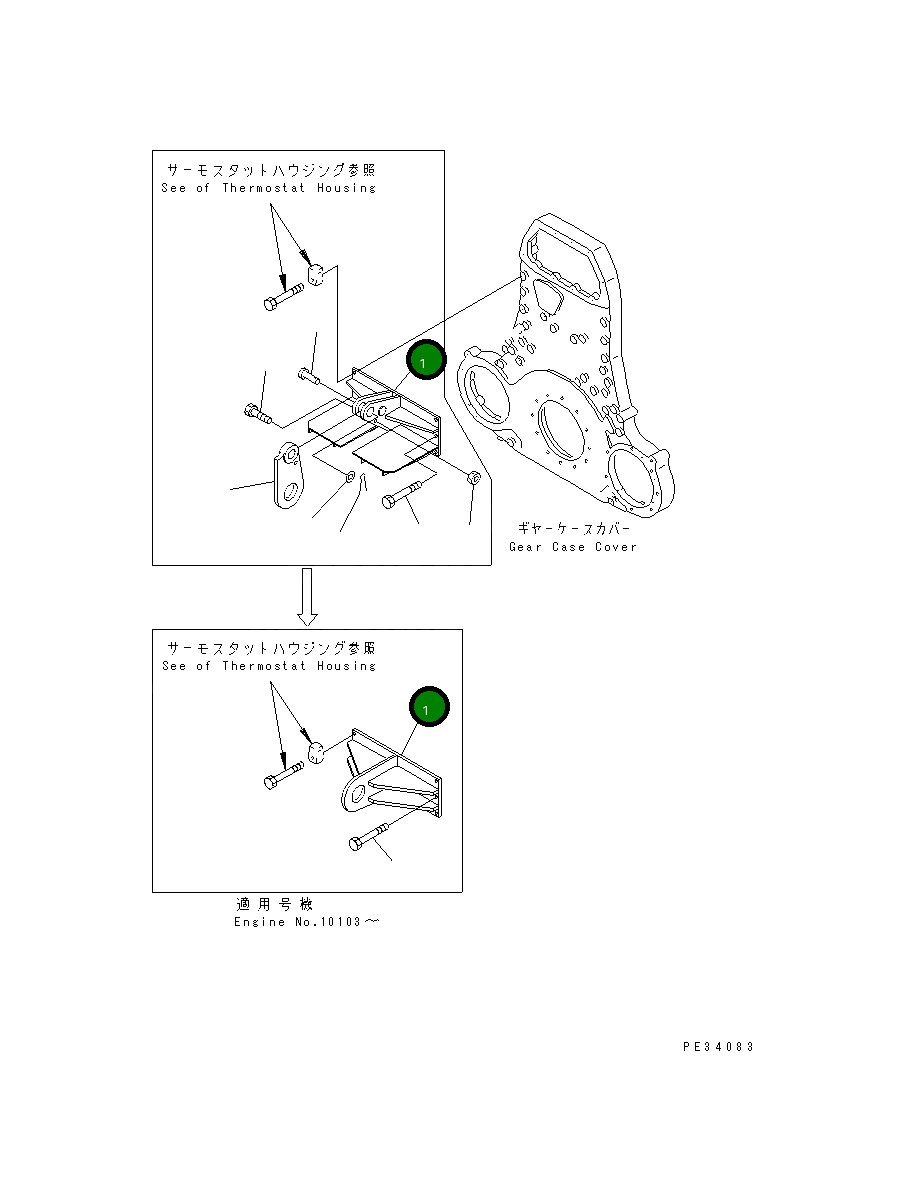 サーモスタットハウジング参照
See of Thermostat Housing

1

ギヤーケースカバー
Gear Case Cover

サーモスタットハウジング参照
See of Thermostat Housing

1

適用号機
Engine No.10103～

PE34083