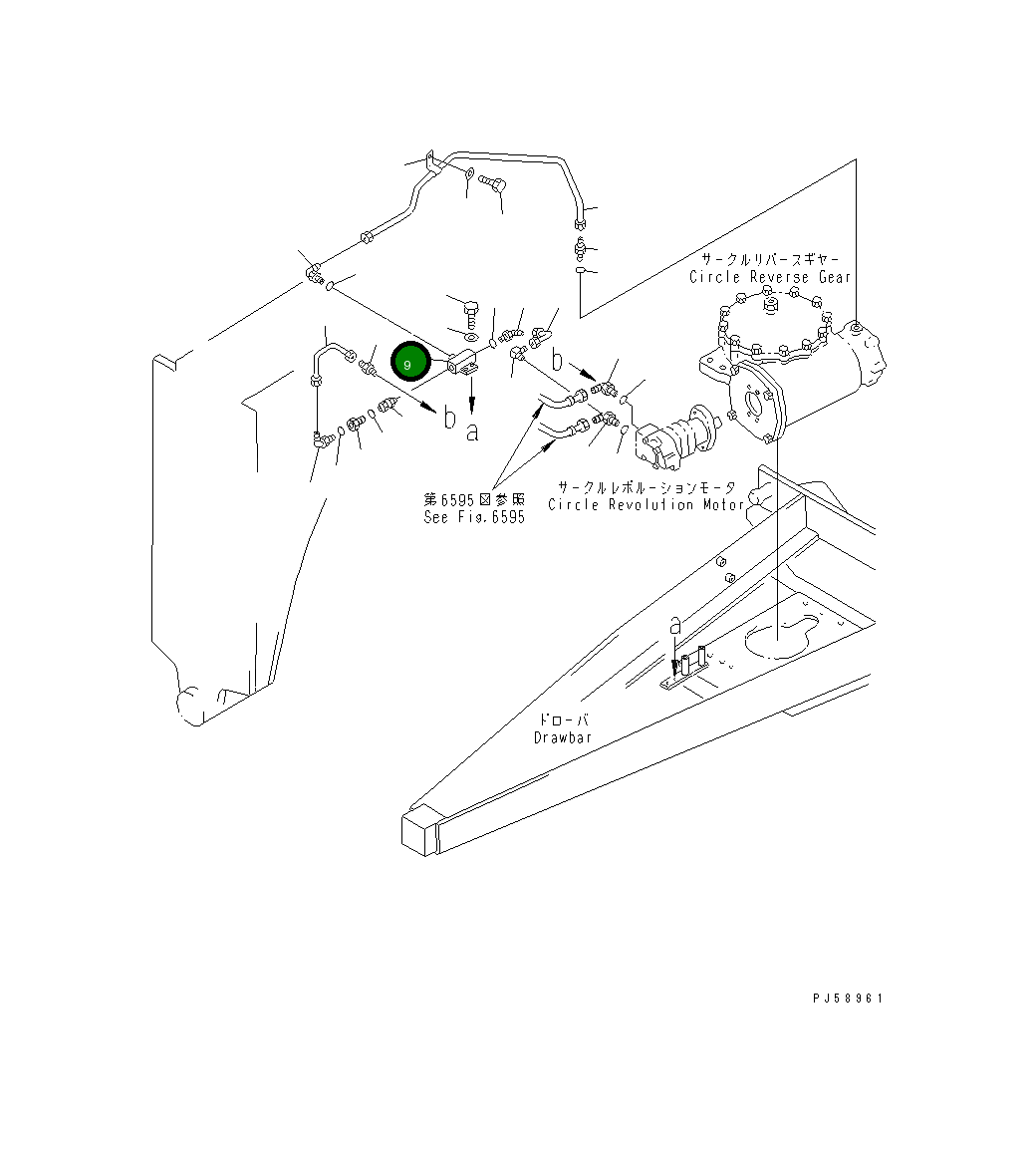 サークルリバースギヤー
Circle Reverse Gear

9

b

b a

第6595図参照
See Fig.6595

サークルレボルーションモータ
Circle Revolution Motor

a

ドローバ
Drawbar

PJ58961