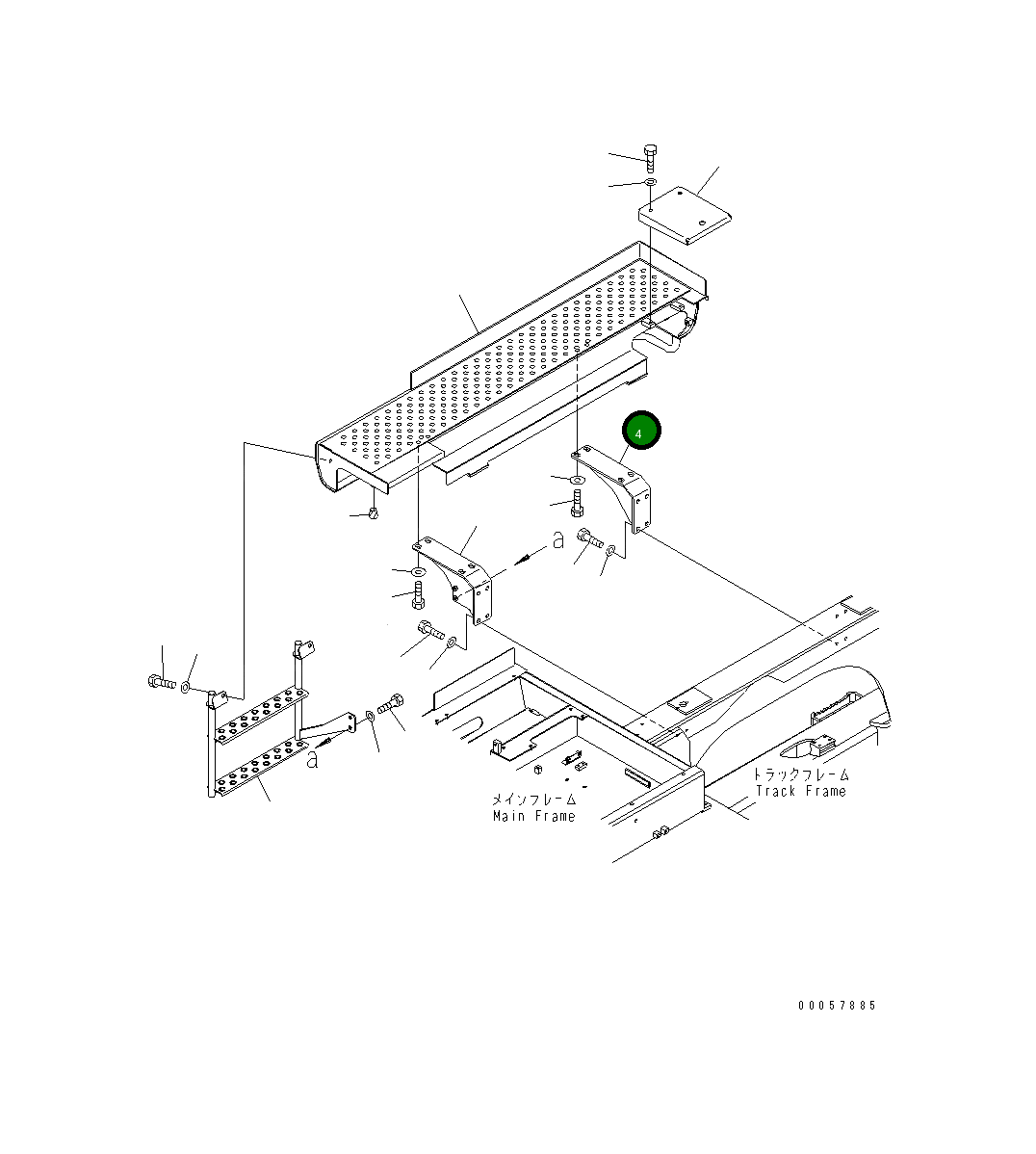 4

a

a

メインフレーム
Main Frame

トラックフレーム
Track Frame

00057885