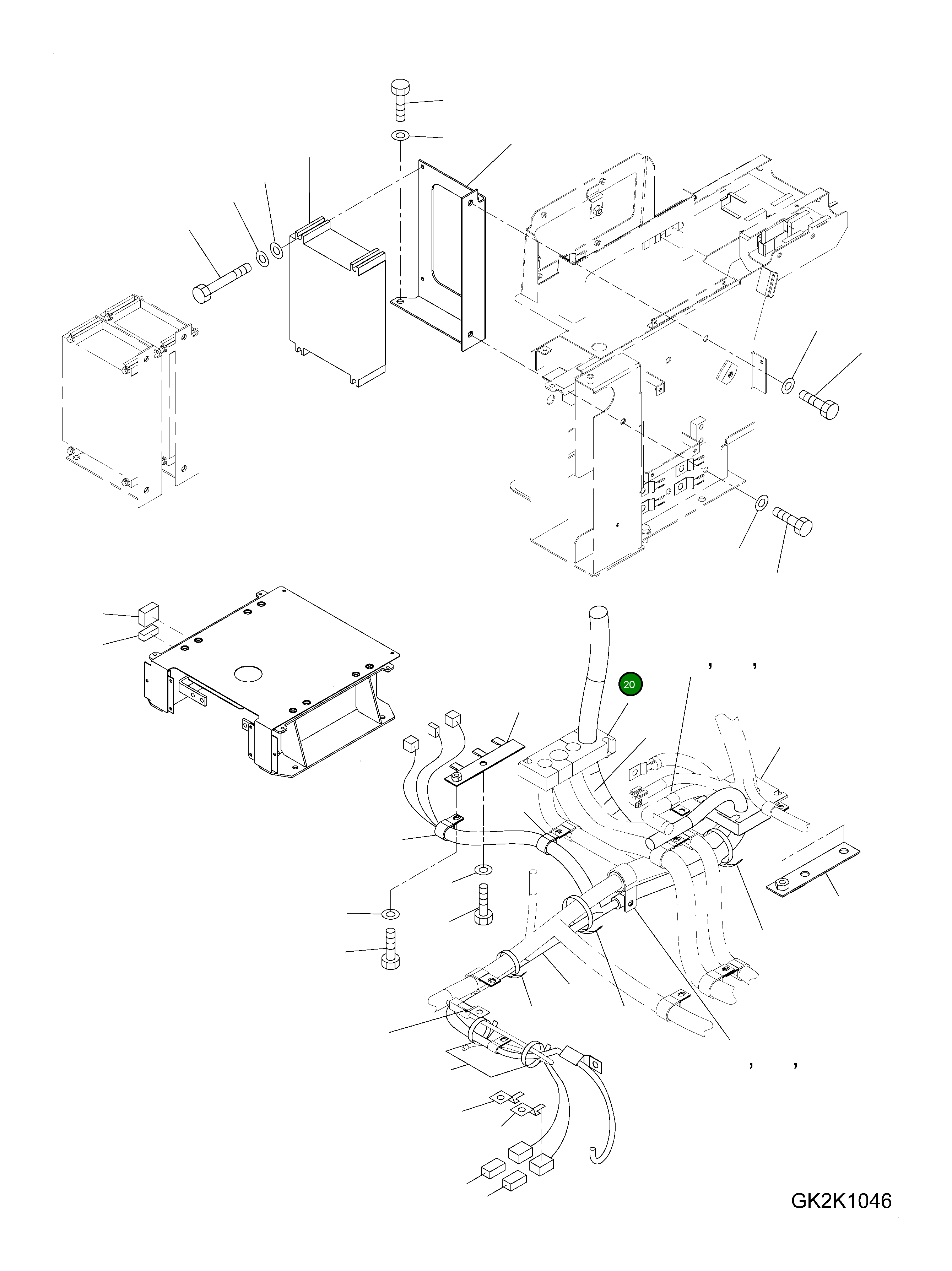 20

, ,

, ,

GK2K1046