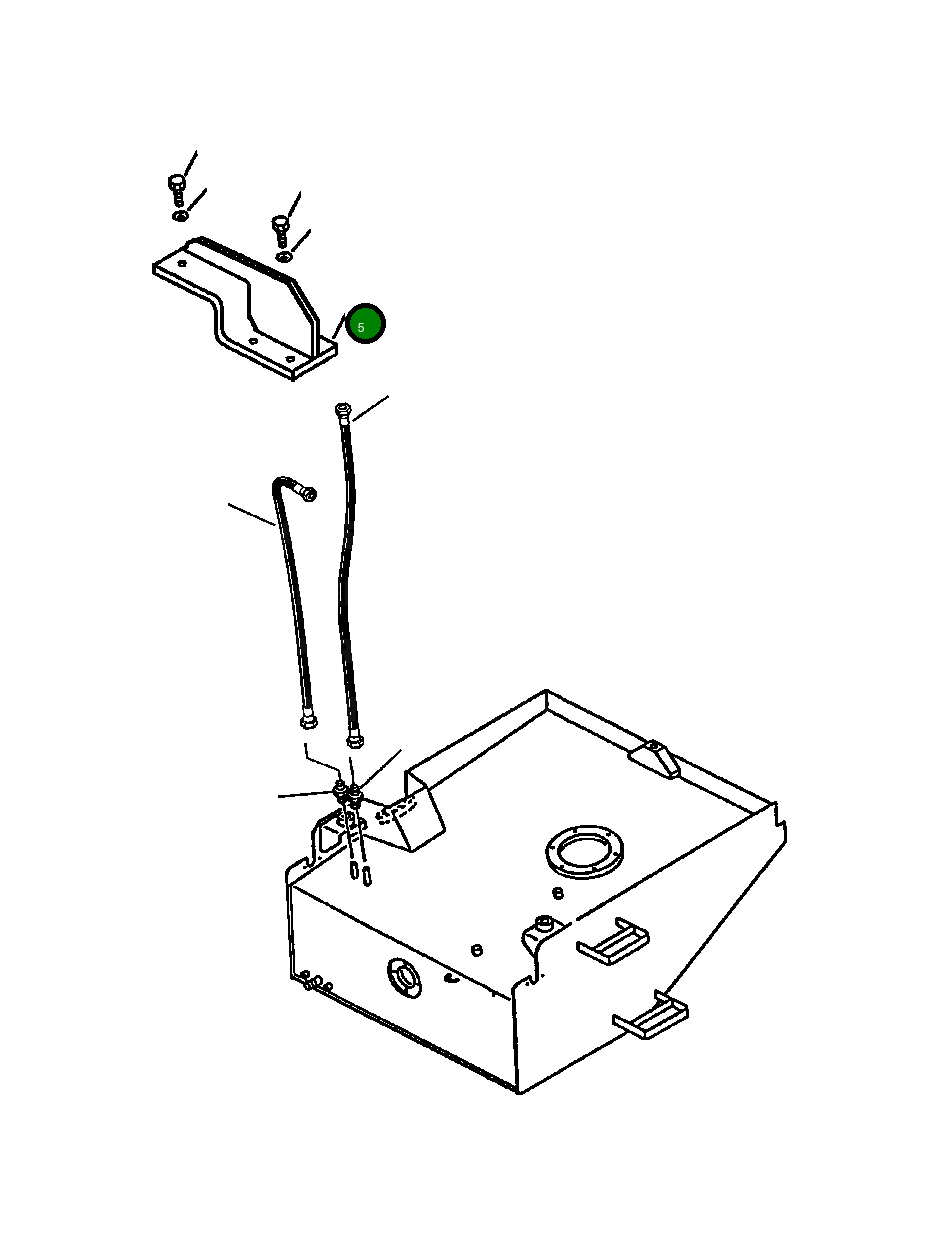 5