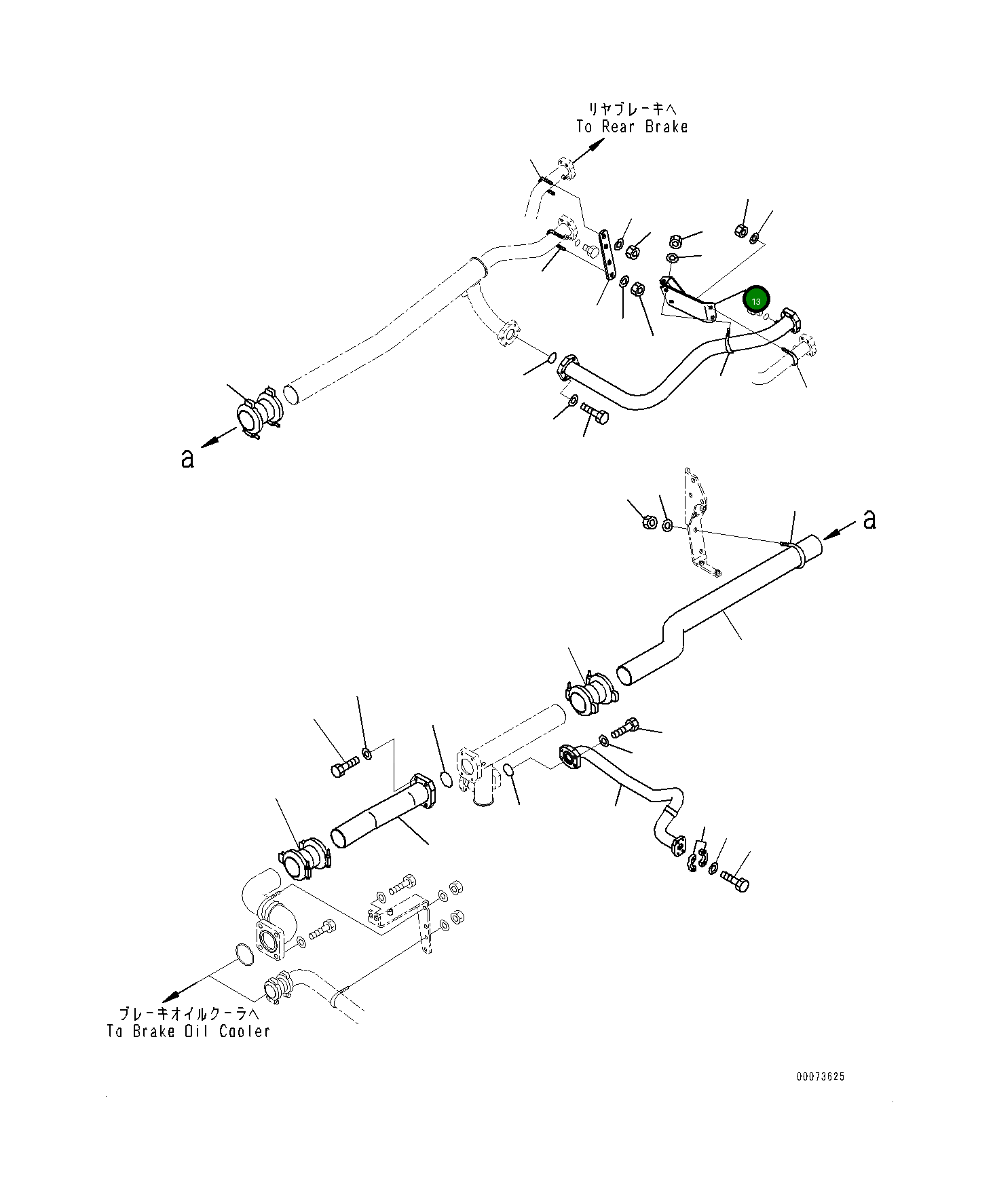 リヤブレーキへ
To Rear Brake

13

a

a

ブレーキオイルクーラへ
To Brake Oil Cooler

00073625