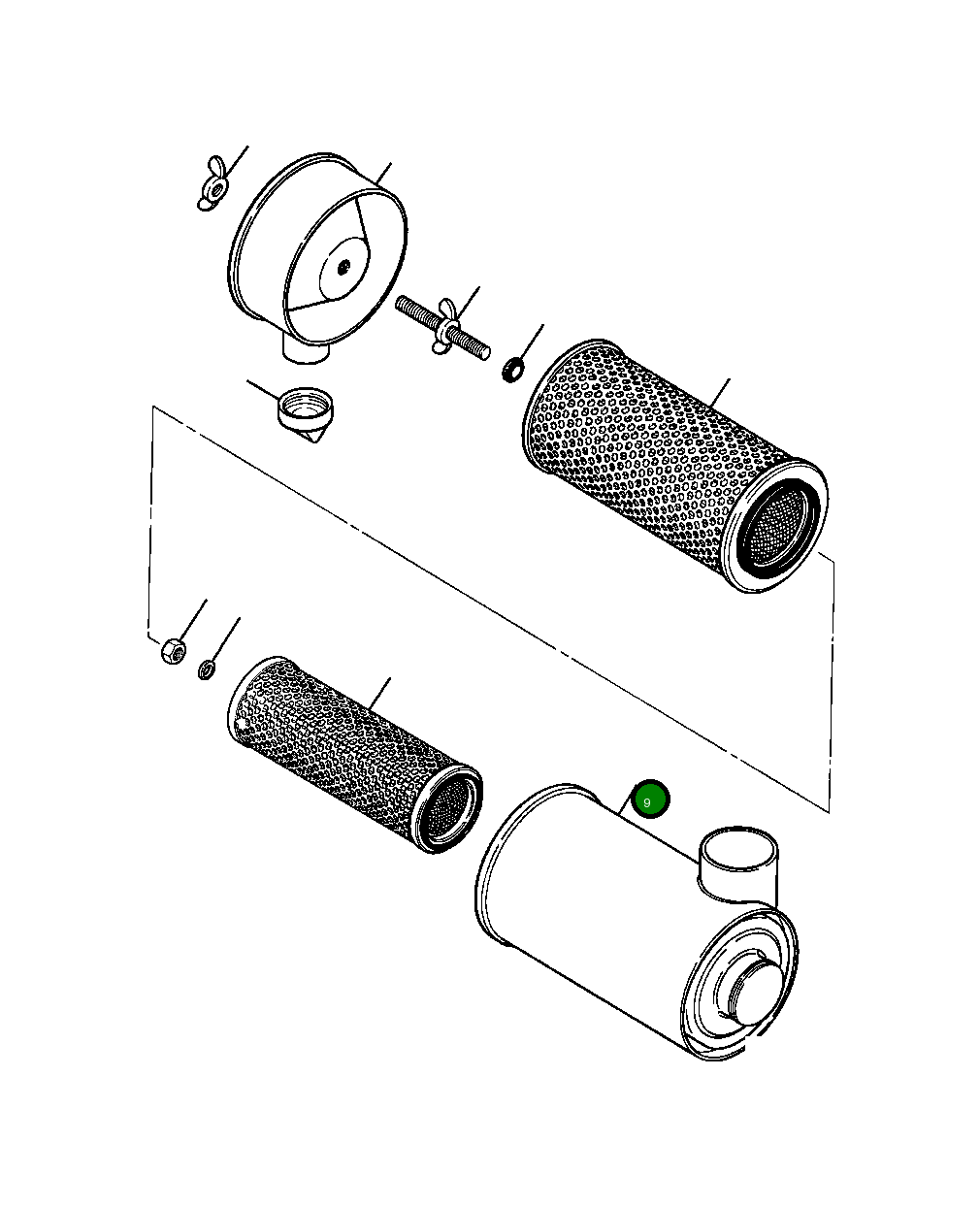 9