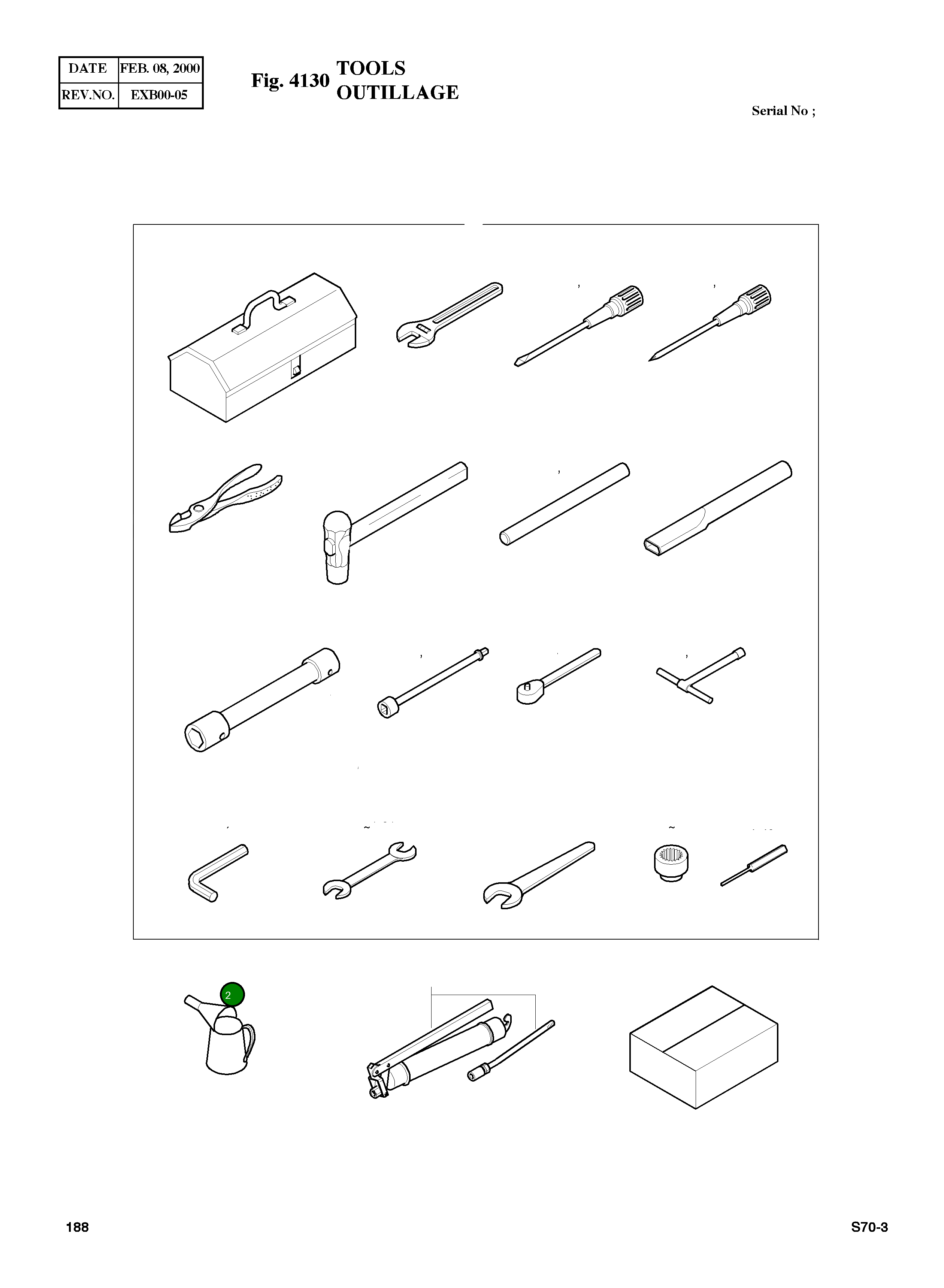 | DATE | FEB. 08, 2000 |
|---|---|
| REV.NO. | EXB00-05 |

Fig. 4130 TOOLS
OUTILLAGE

Serial No ;

2

188

S70-3