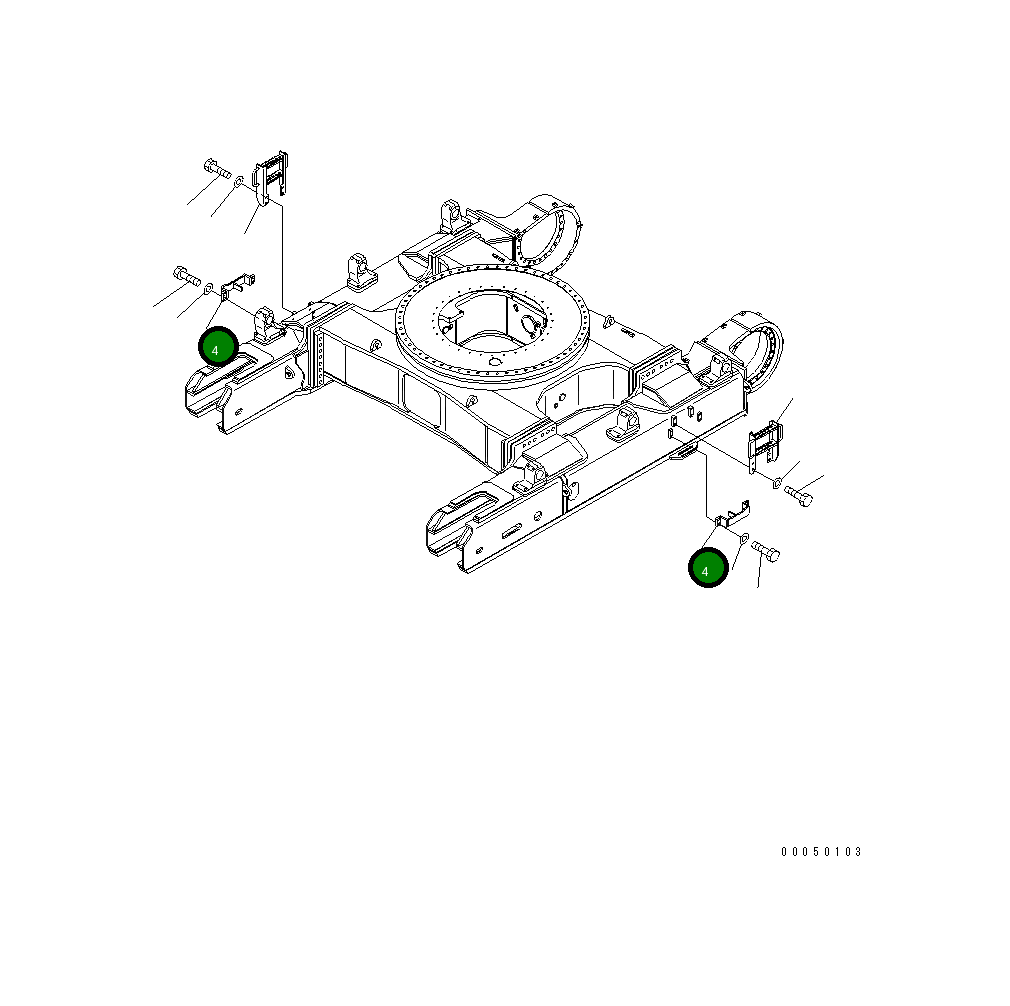 4

4

00050103