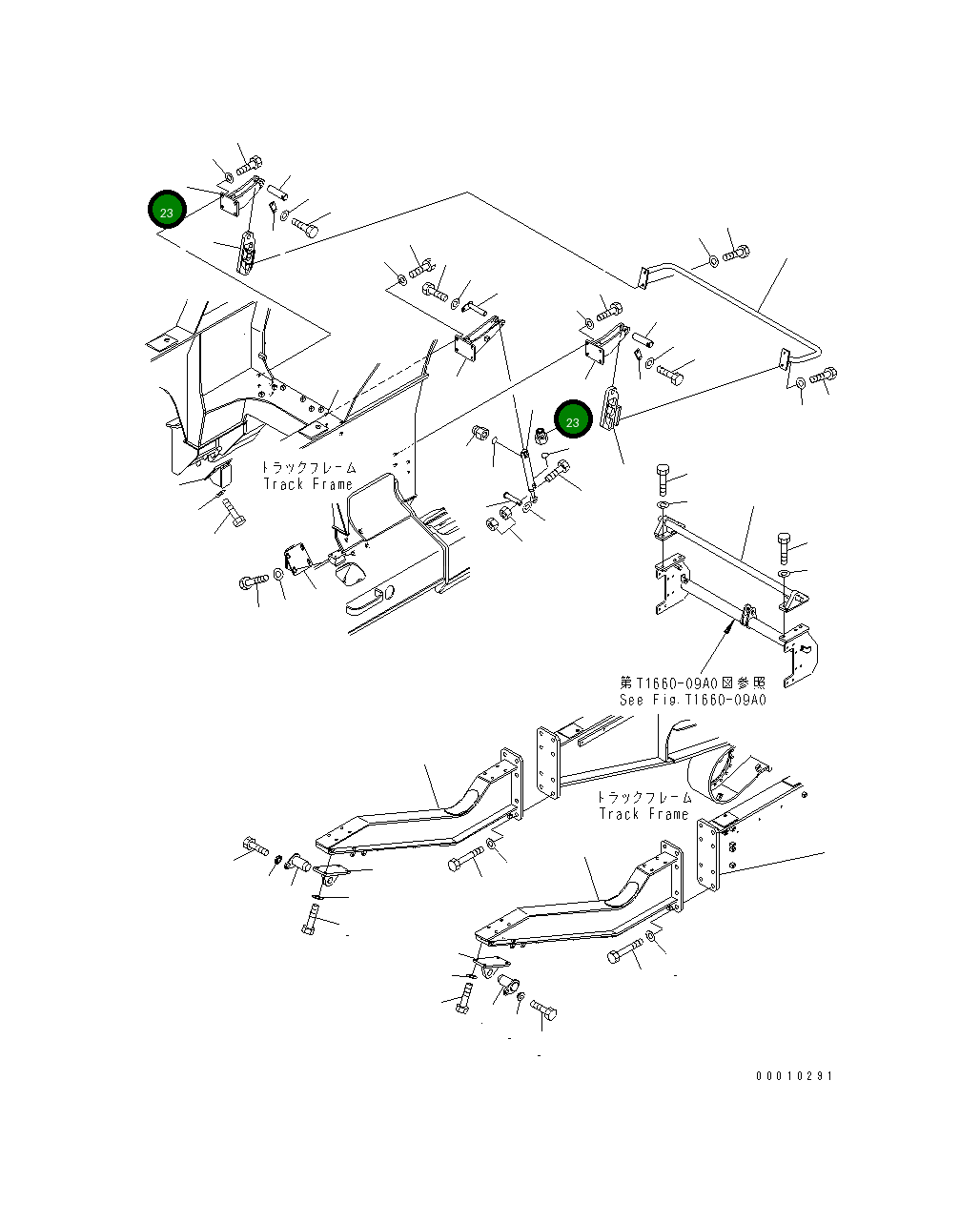 23

23

トラックフレーム
Track Frame

第T1660-09A0図参照
See Fig.T1660-09A0

トラックフレーム
Track Frame

00010291