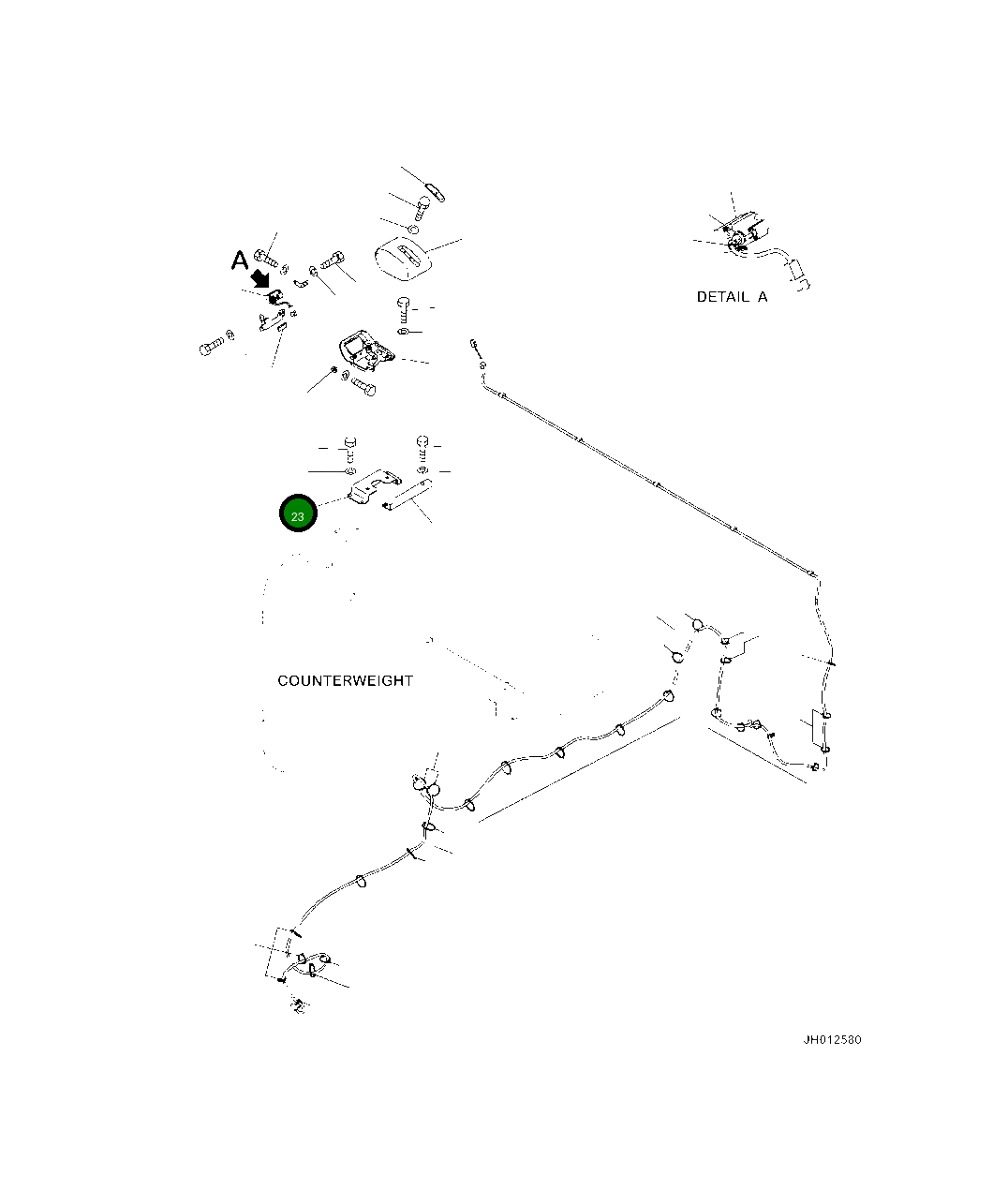 A

DETAIL A

23

COUNTERWEIGHT

JH012580