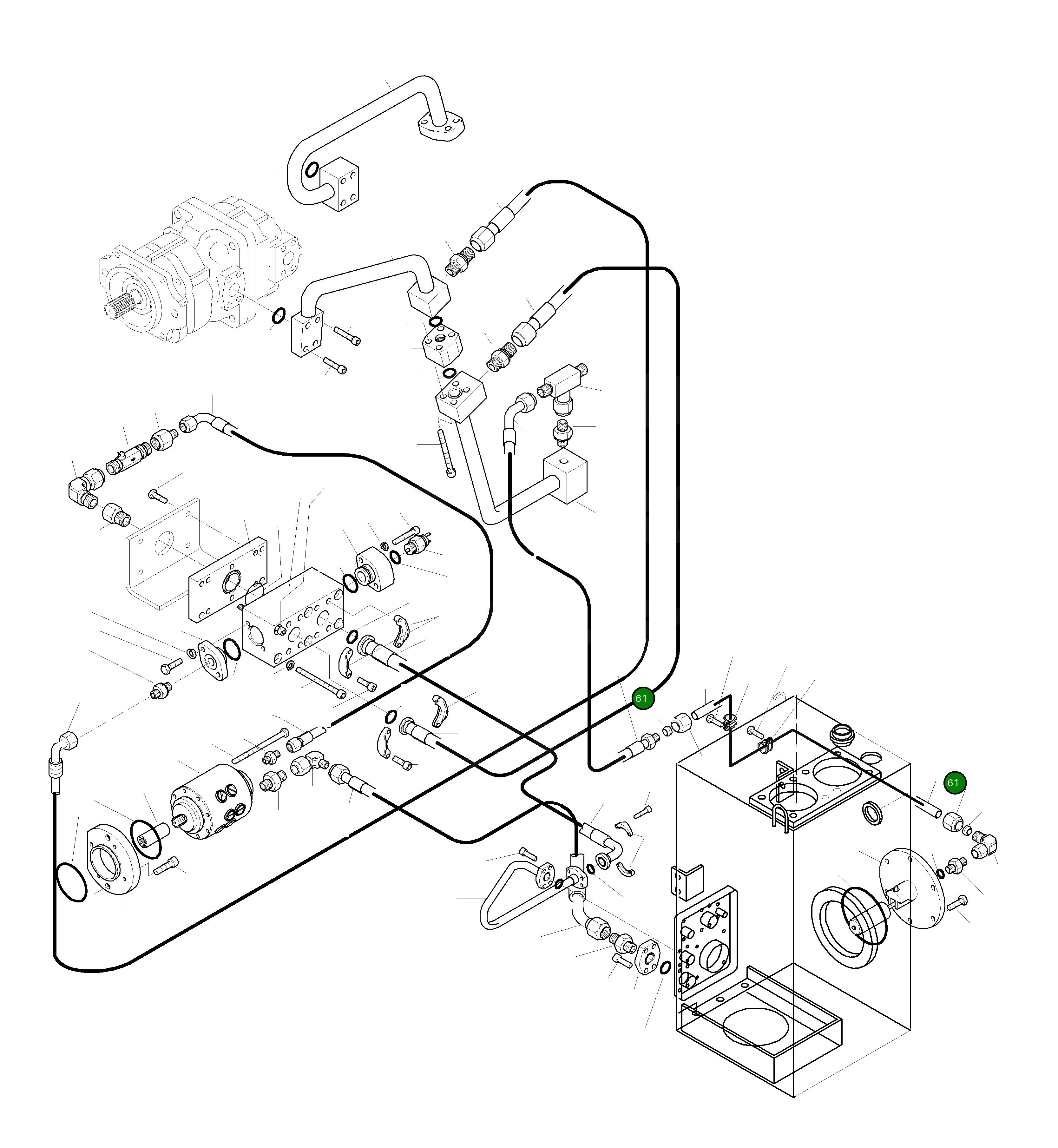 61

61