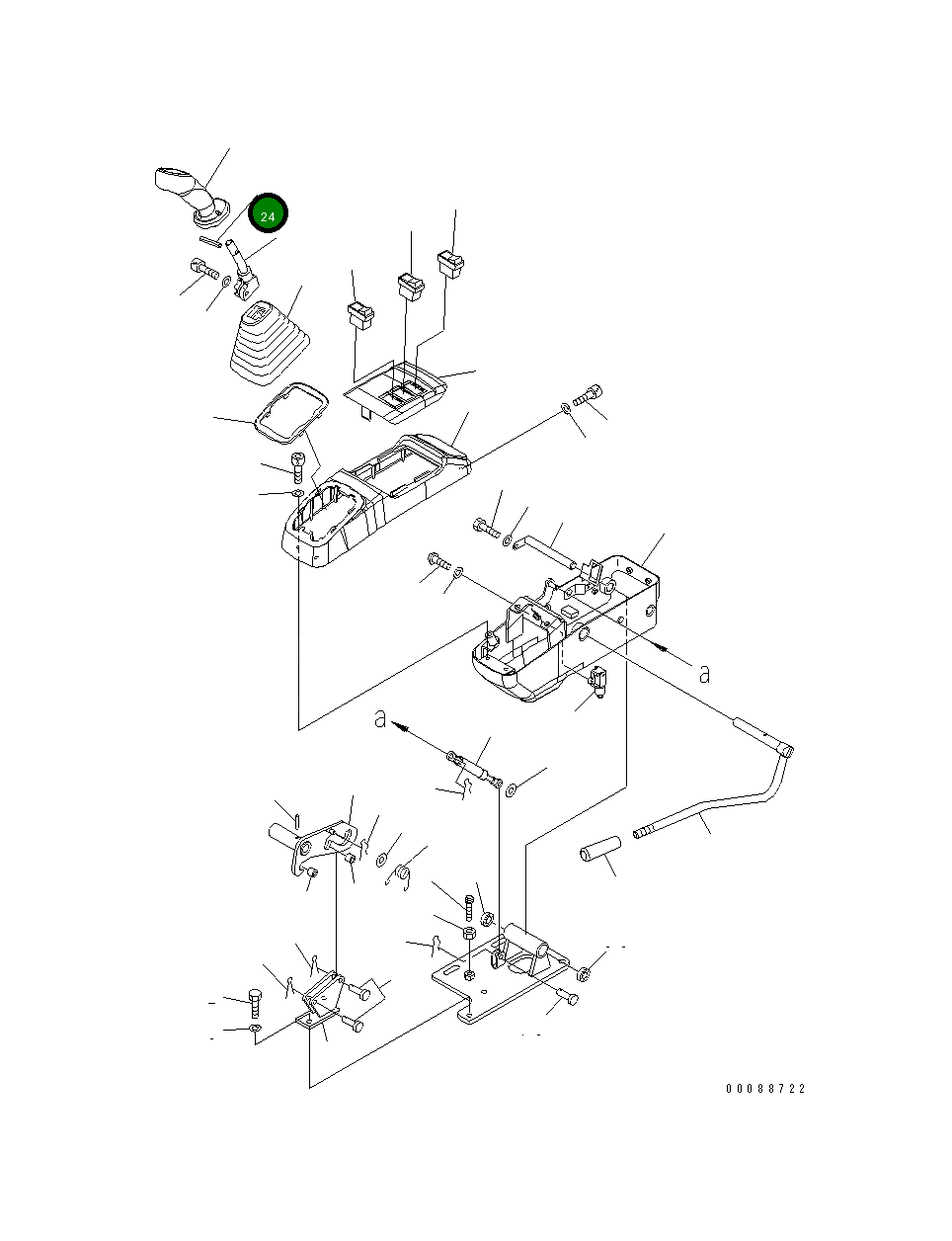 24

a

a

00088722