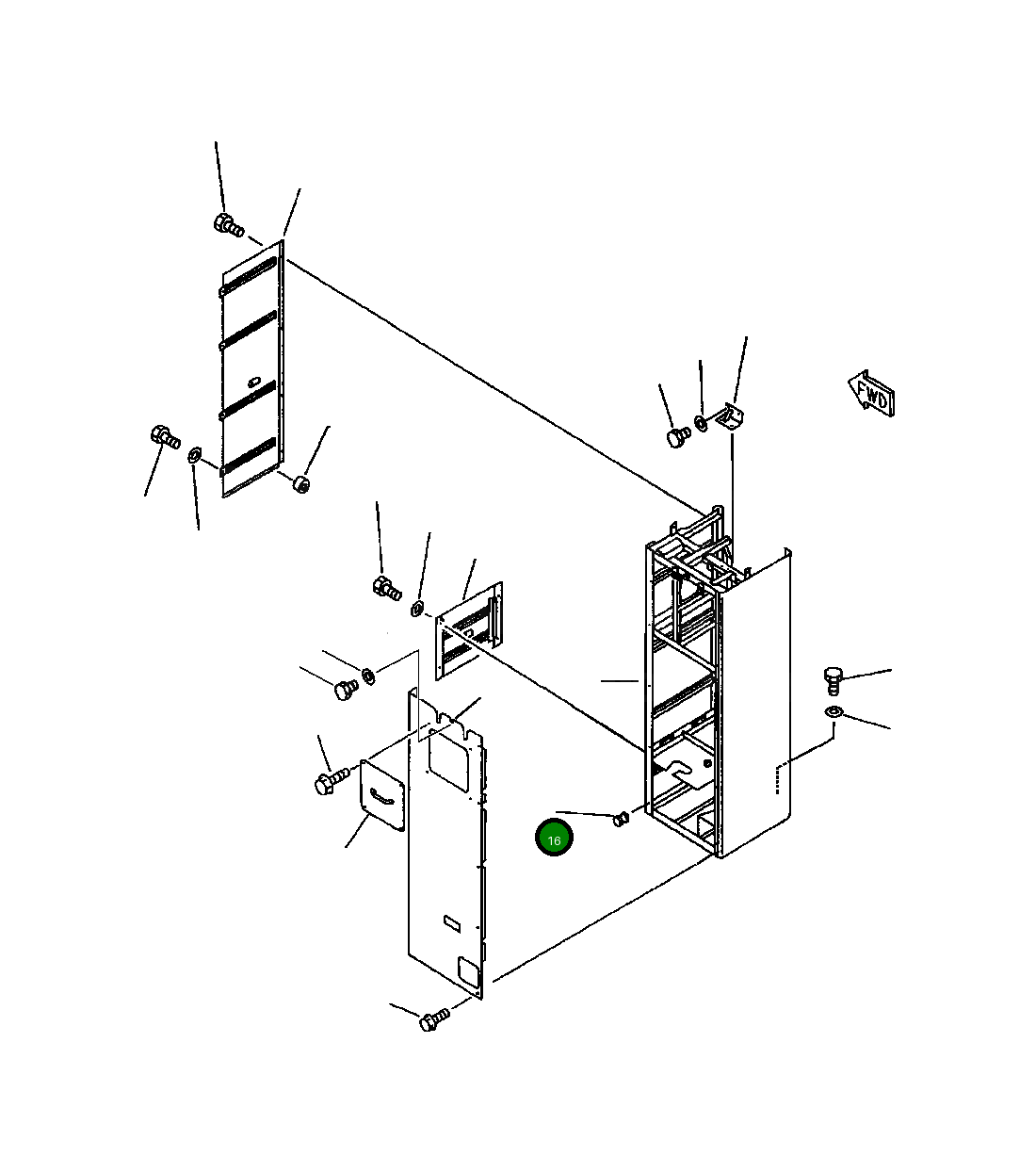 FWD

16