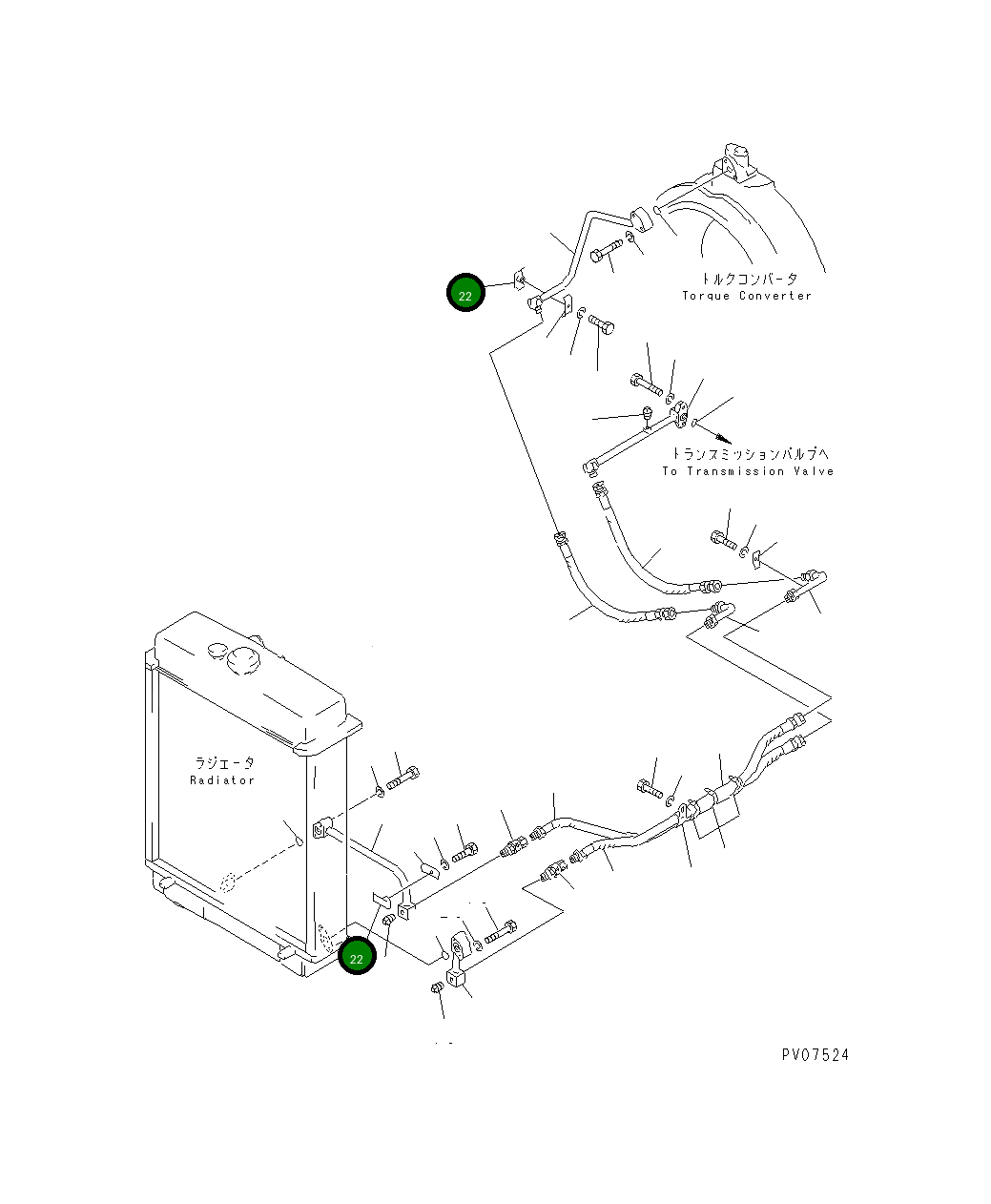 22

トルクコンバータ
Torque Converter

トランスミッションバルブへ
To Transmission Valve

ラジエータ
Radiator

22

PV07524