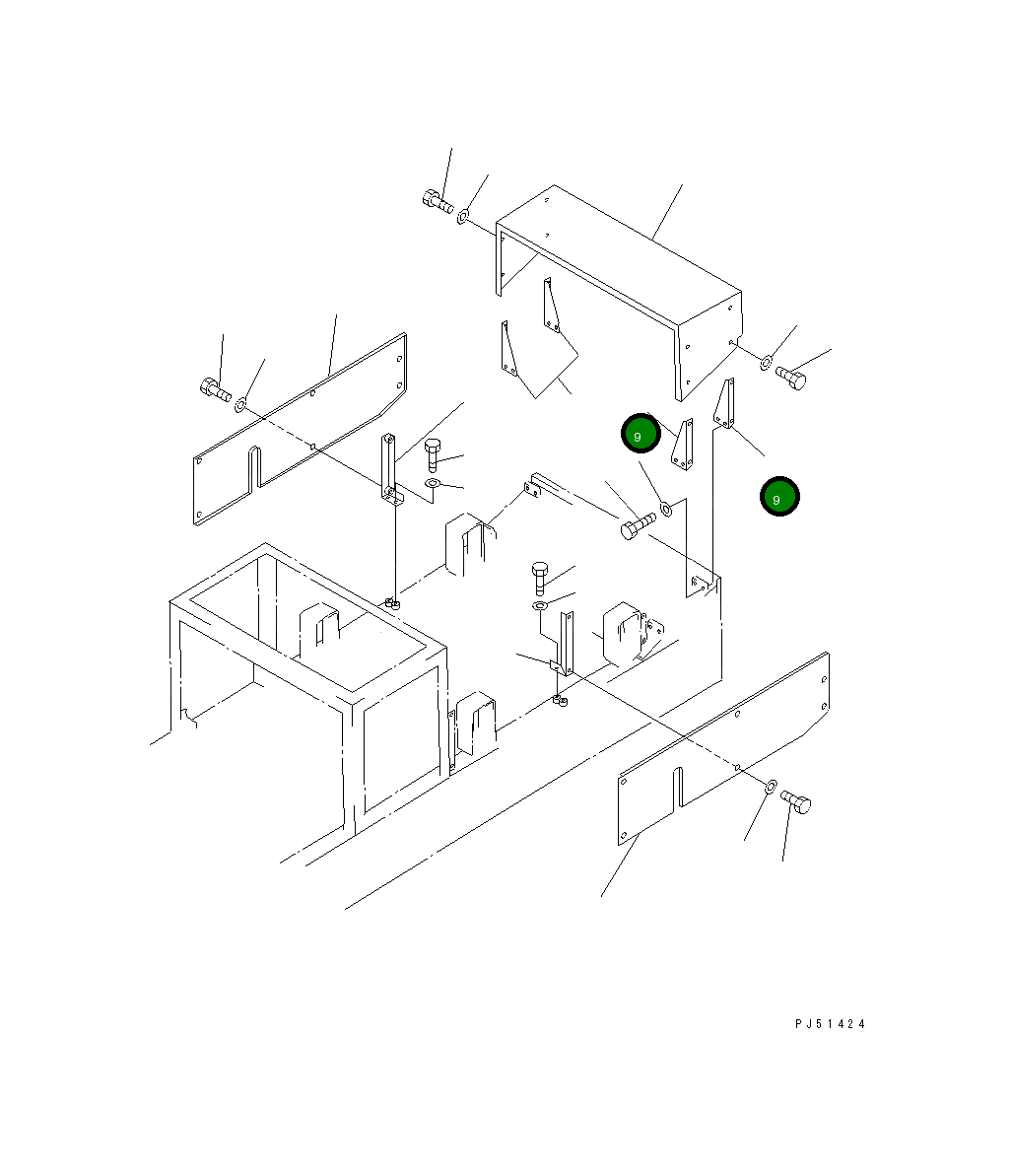 9

9

PJ51424