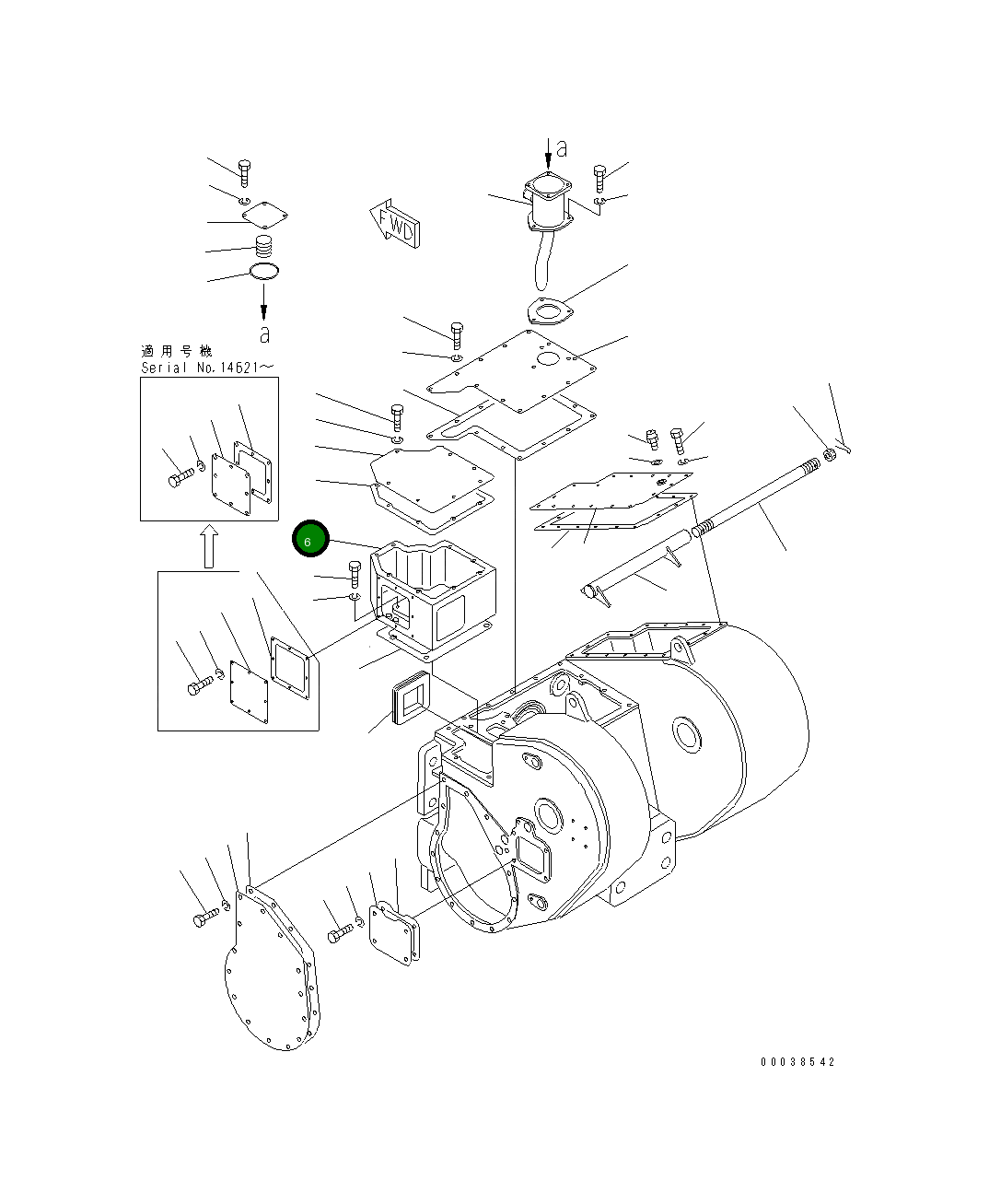 a

FWD

a

適用号機
Serial No.14621～

6

00038542